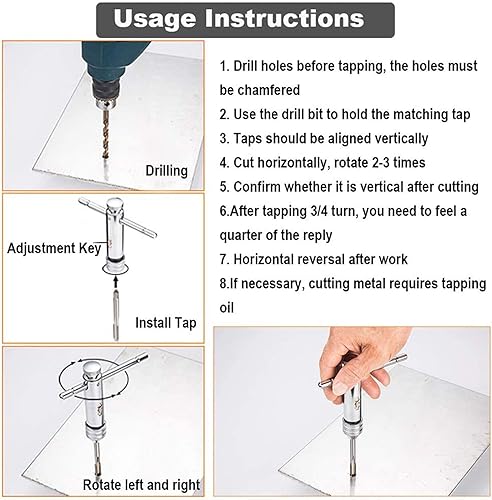 Usage Instructions

Drilling

Adjustment Key

Install Tap

Rotate left and right

1. Drill holes before tapping, the holes must be chamfered

2. Use the drill bit to hold the matching tap

3. Taps should be aligned vertically

4. Cut horizontally, rotate 2-3 times

5. Confirm whether it is vertical after cutting

6.After tapping 3/4 turn, you need to feel a quarter of the reply

7. Horizontal reversal after work

8.If necessary, cutting metal requires tapping oil