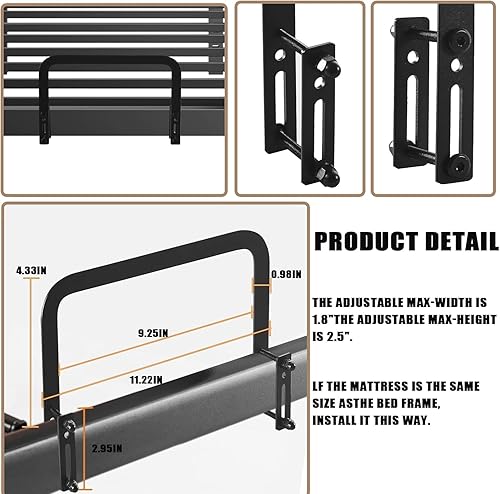 4.33IN

0.98IN

9.25IN

11.22IN

2.95IN

PRODUCT DETAIL

THE ADJUSTABLE MAX-WIDTH IS 1.8"THE ADJUSTABLE MAX-HEIGHT IS 2.5".

LF THE MATTRESS IS THE SAME SIZE ASTHE BED FRAME, INSTALL IT THIS WAY.