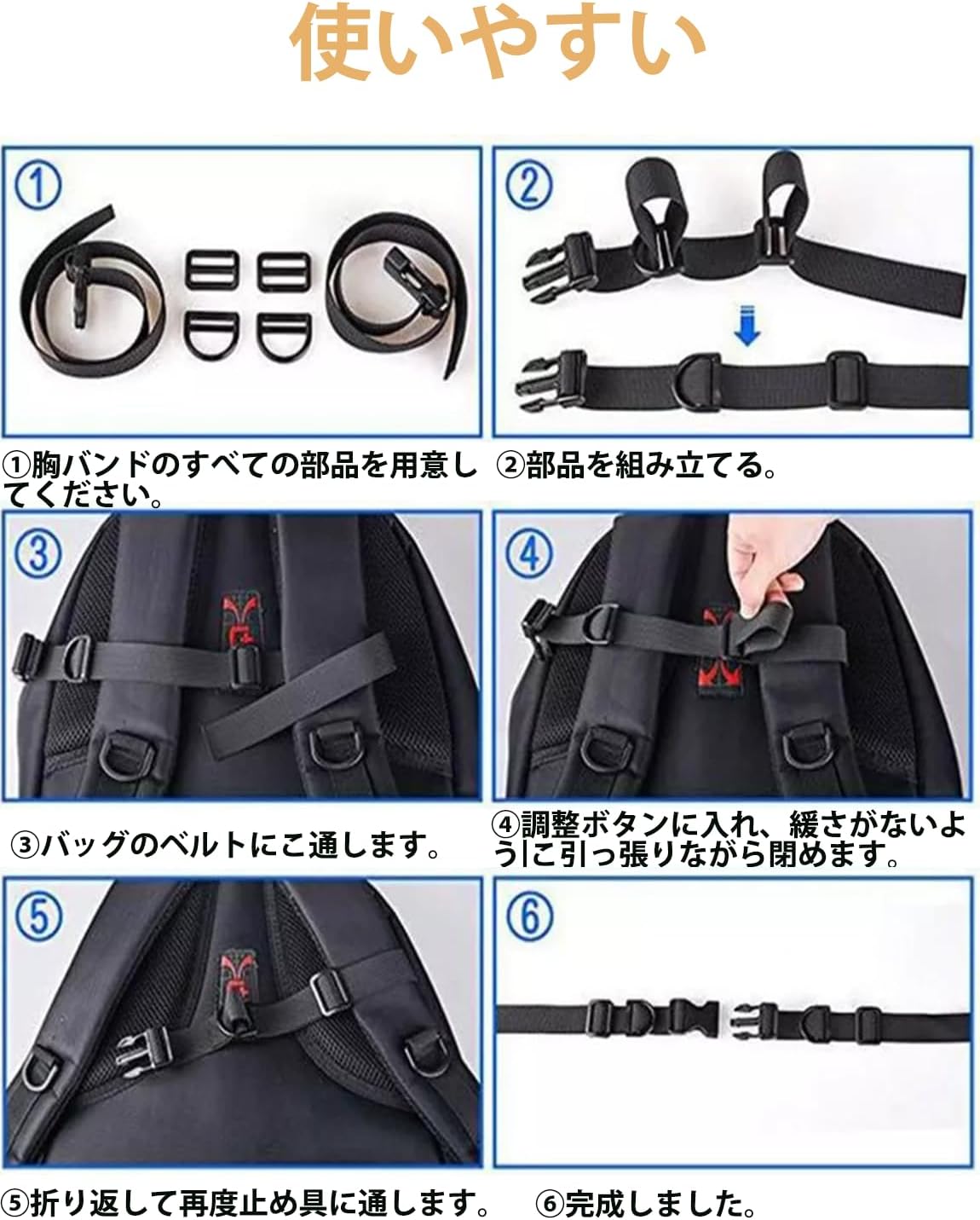 使いやすい

①

②

①胸バンドのすべての部品を用意してください。

②部品を組み立てる。

③

④

③バッグのベルトにこ通します。

④調整ボタンに入れ、緩さがないように引っ張りながら閉めます。

⑤

⑥

⑤折り返して再度止め具に通します。

⑥完成しました。