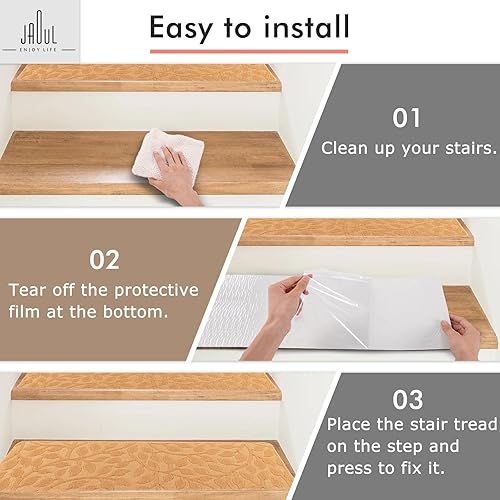 JAOUL
ENJOY LIFE

Easy to install

01
Clean up your stairs.

02
Tear off the protective film at the bottom.

03
Place the stair tread on the step and press to fix it.