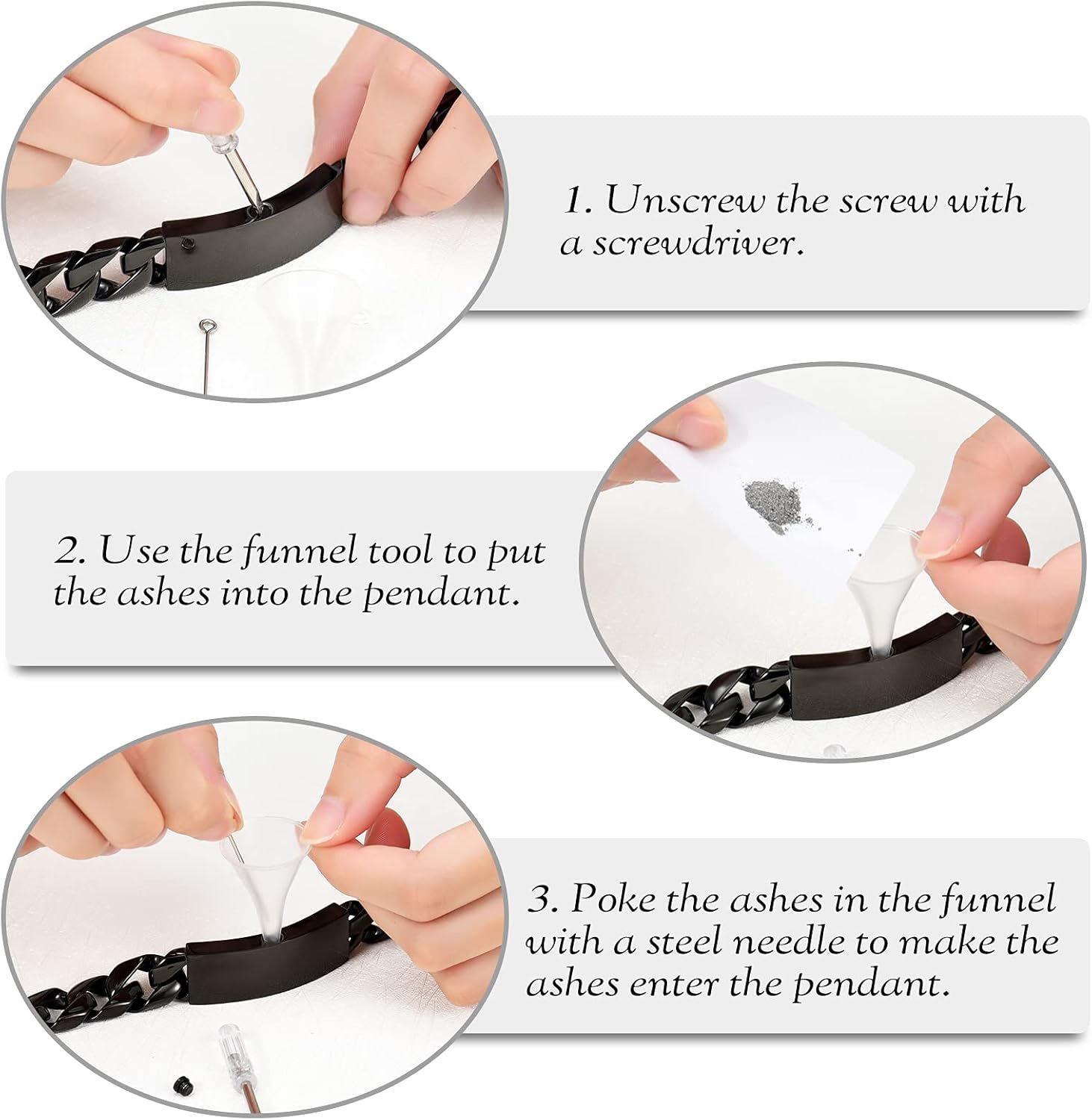 1. Unscrew the screw with a screwdriver.

2. Use the funnel tool to put the ashes into the pendant.

3. Poke the ashes in the funnel with a steel needle to make the ashes enter the pendant.