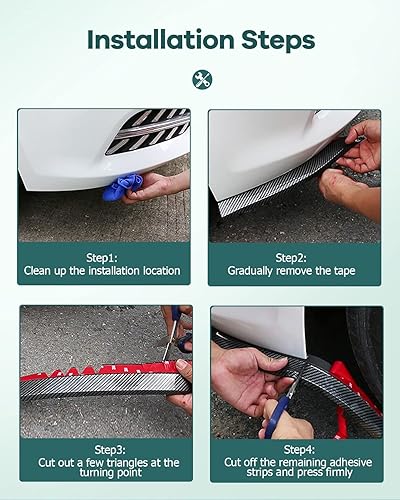 Installation Steps

Step1:
Clean up the installation location

Step2:
Gradually remove the tape

Step3:
Cut out a few triangles at the turning point

Step4:
Cut off the remaining adhesive strips and press firmly