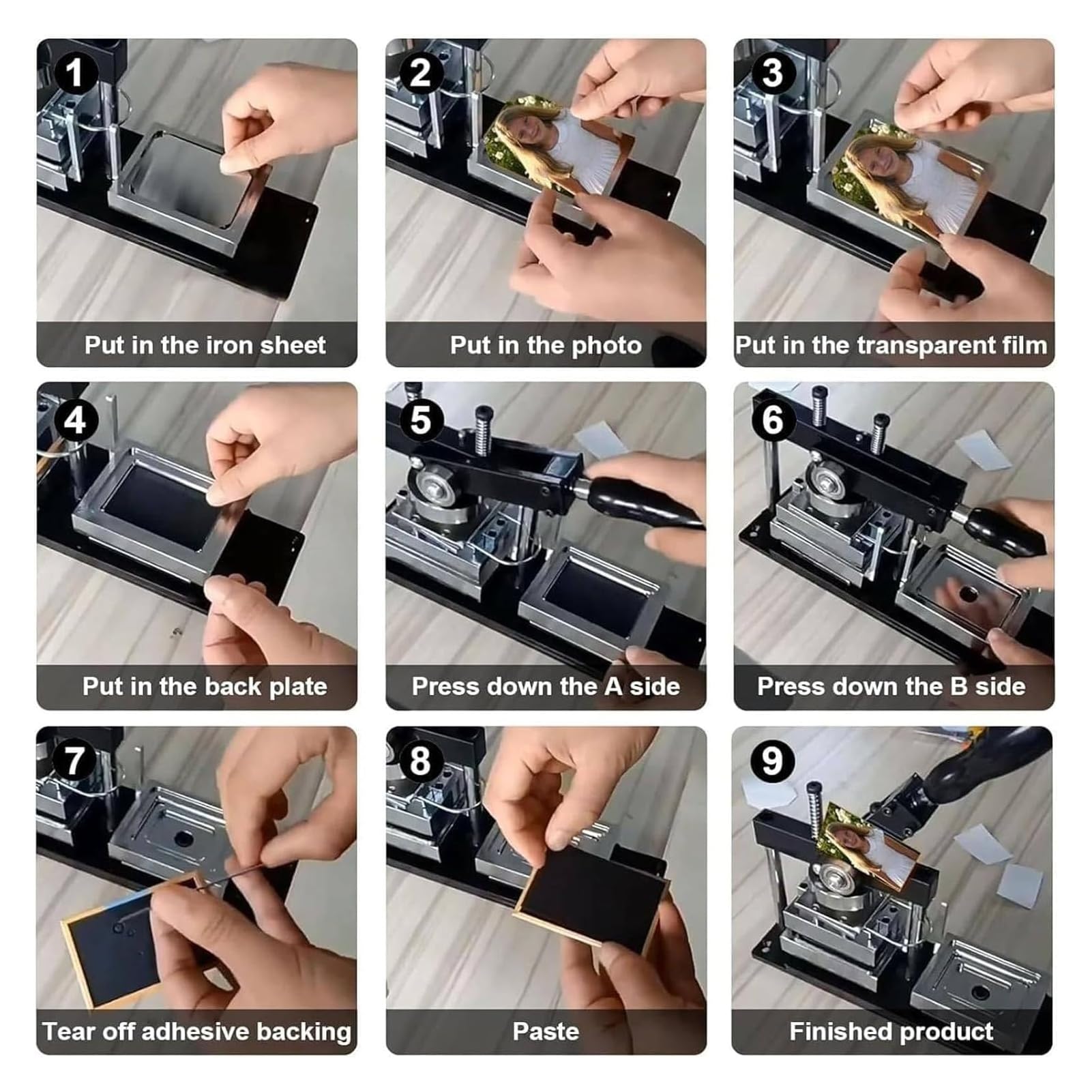 1
Put in the iron sheet

2
Put in the photo

3
Put in the transparent film

4
Put in the back plate

5
Press down the A side

6
Press down the B side

7
Tear off adhesive backing

8
Paste

9
Finished product