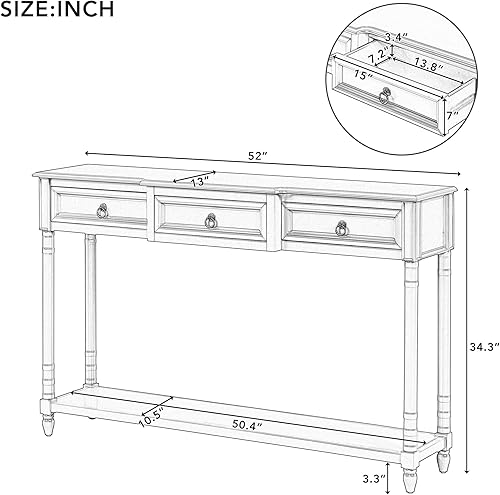 SIZE:INCH

3.4″
7.2″
13.8″
15″
7″

52″
13″
34.3″
10.5″
50.4″
3.3″