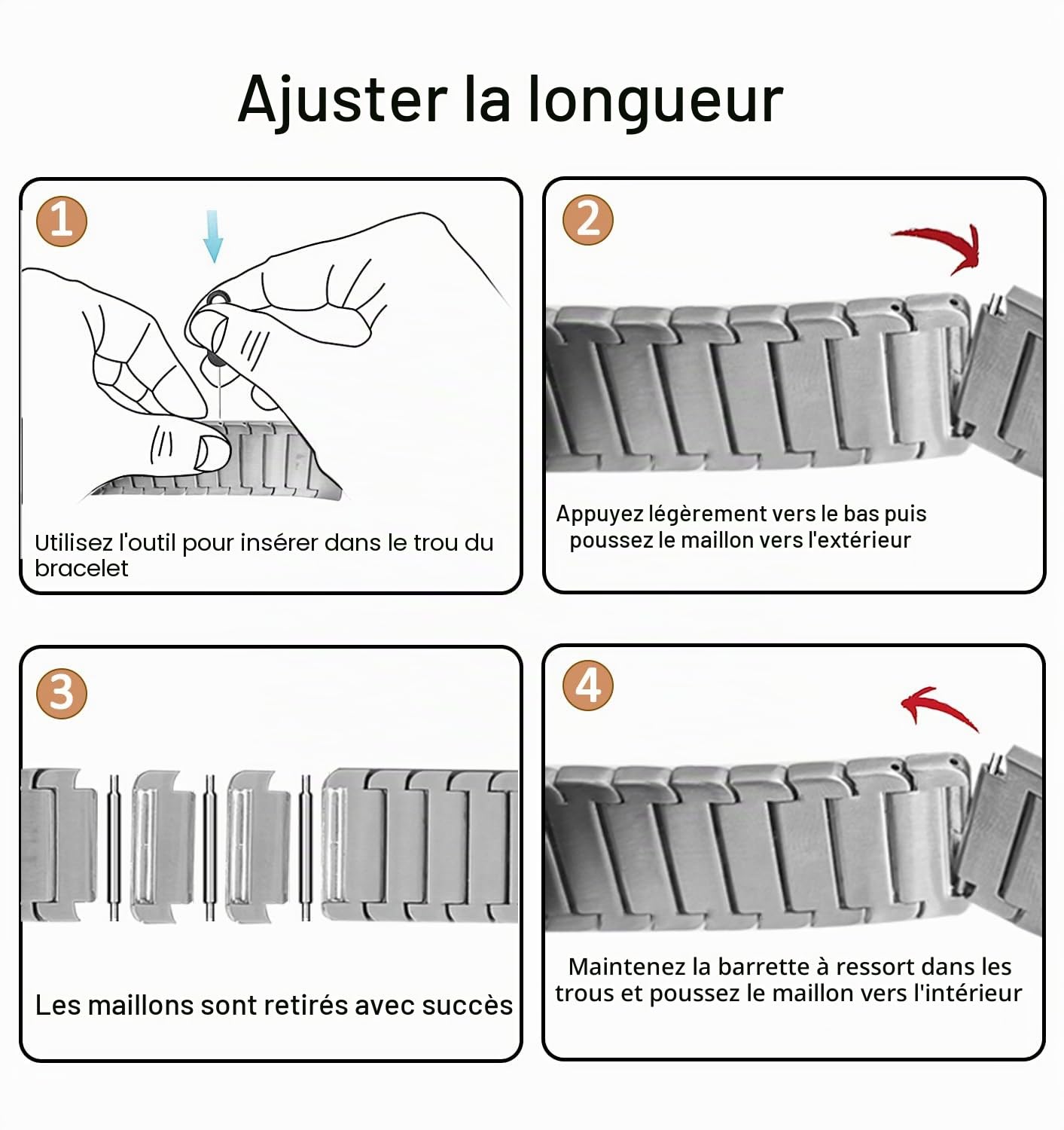 Ajuster la longueur

1

Utilisez l'outil pour insérer dans le trou du bracelet

2

Appuyez légèrement vers le bas puis poussez le maillon vers l'extérieur

3

Les maillons sont retirés avec succès

4

Maintenez la barrette à ressort dans les trous et poussez le maillon vers l'intérieur