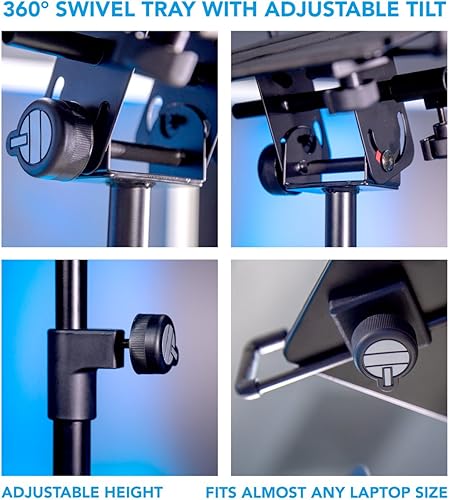 360° SWIVEL TRAY WITH ADJUSTABLE TILT

ADJUSTABLE HEIGHT

FITS ALMOST ANY LAPTOP SIZE