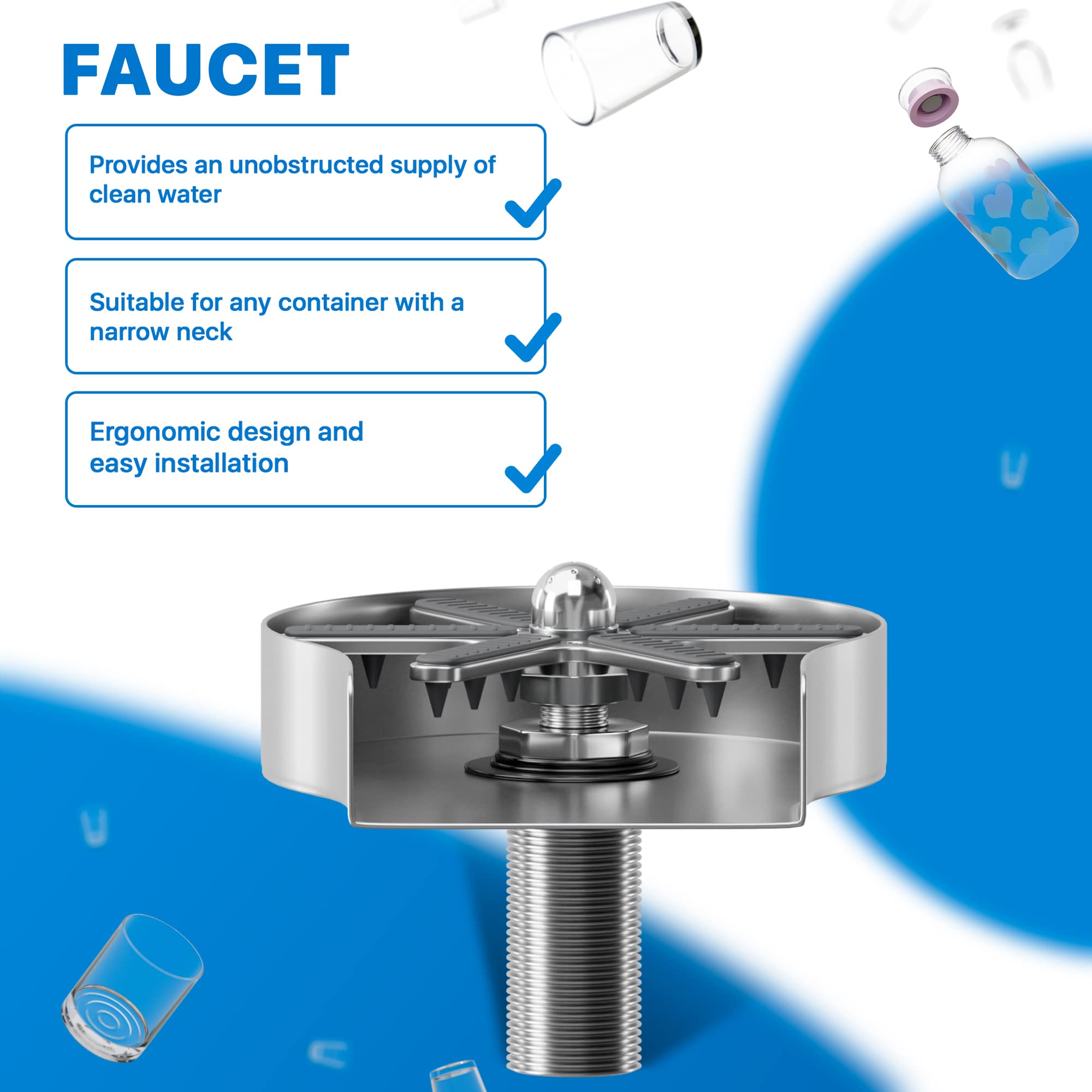 FAUCET

Provides an unobstructed supply of clean water

Suitable for any container with a narrow neck

Ergonomic design and easy installation