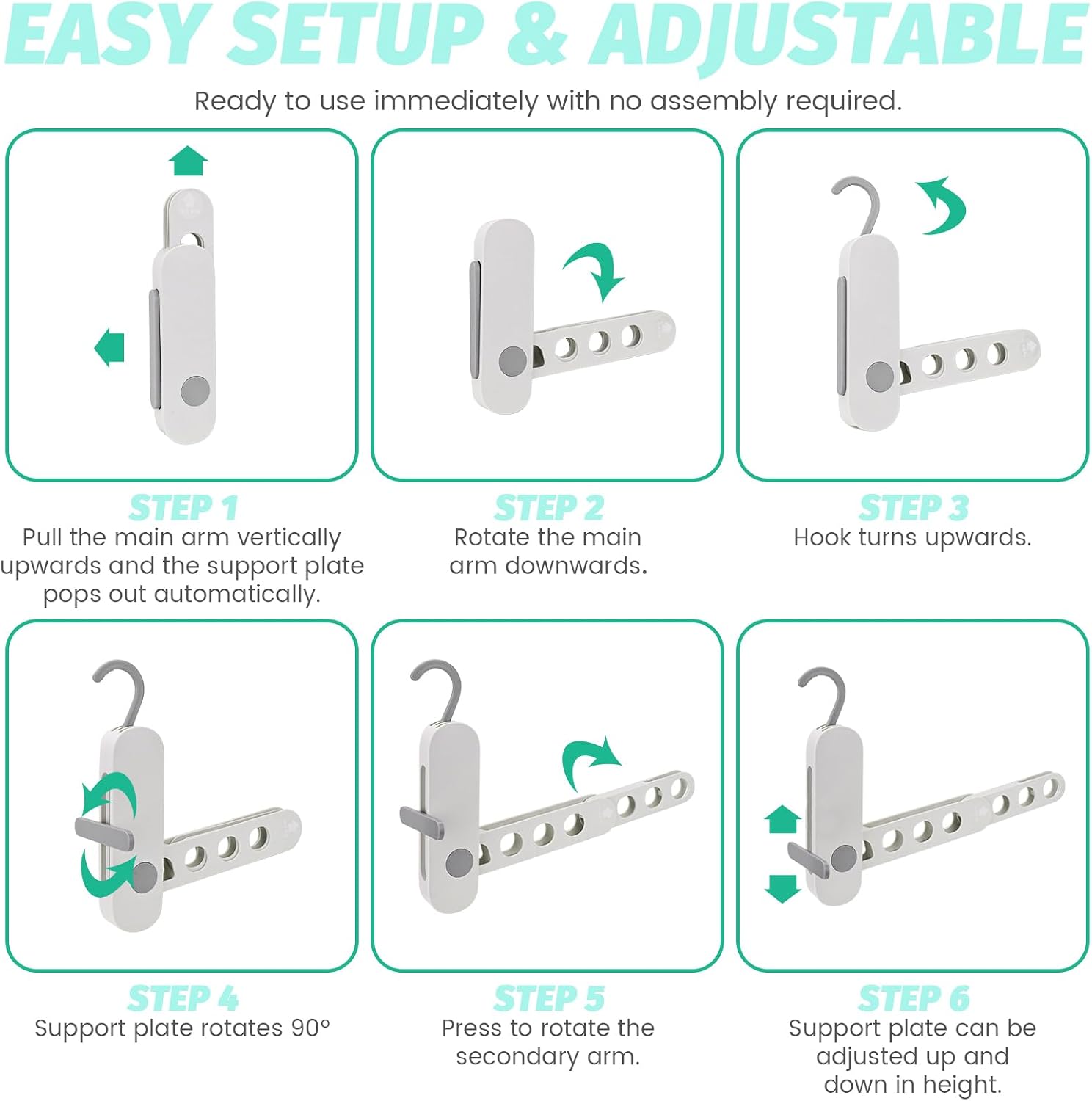 EASY SETUP & ADJUSTABLE

Ready to use immediately with no assembly required.

STEP 1
Pull the main arm vertically upwards and the support plate pops out automatically.

STEP 2
Rotate the main arm downwards.

STEP 3
Hook turns upwards.

STEP 4
Support plate rotates 90°

STEP 5
Press to rotate the secondary arm.

STEP 6
Support plate can be adjusted up and down in height.