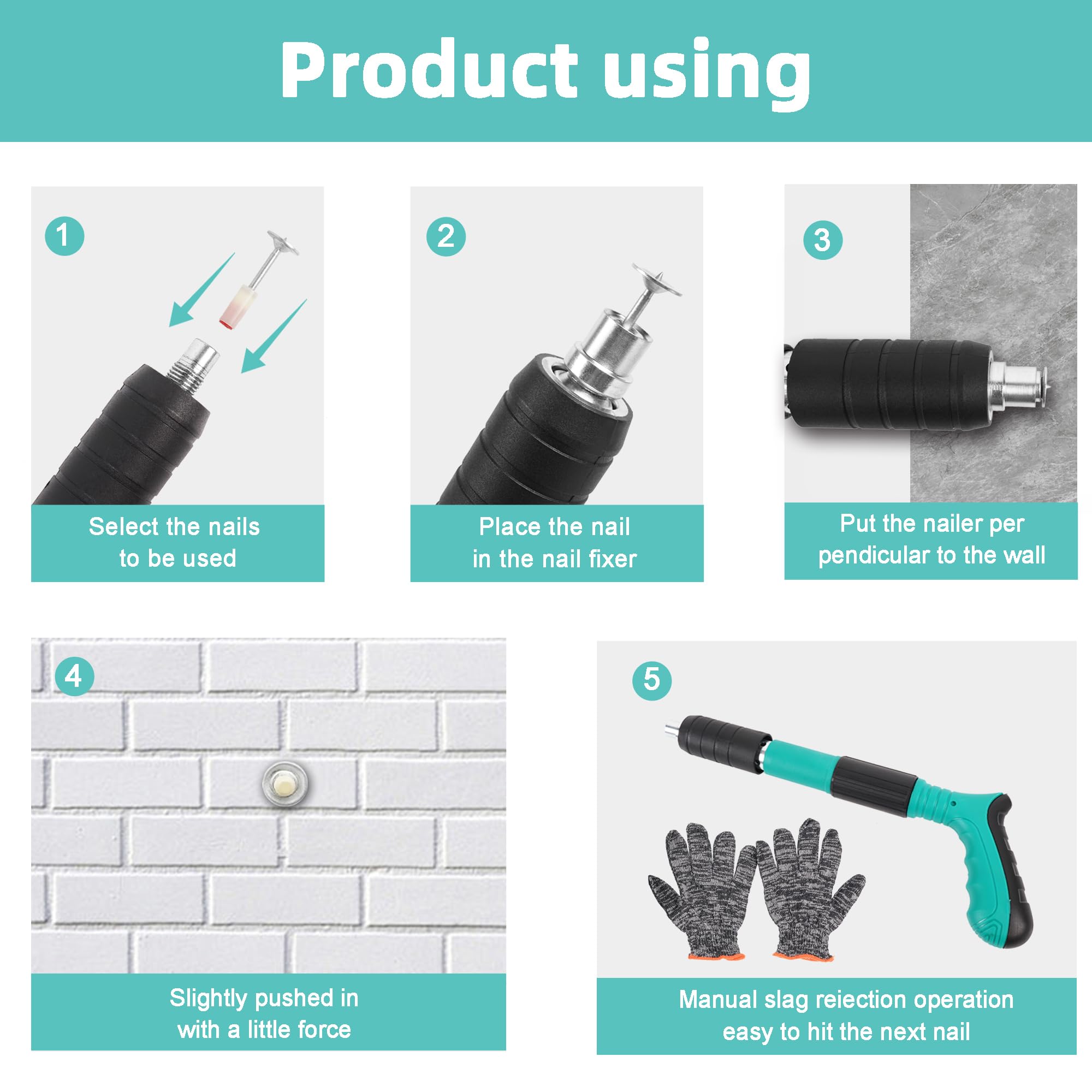 Product using

1

Select the nails to be used

2

Place the nail in the nail fixer

3

Put the nailer per pendicular to the wall

4

Slightly pushed in with a little force

5

Manual slag reiection operation easy to hit the next nail