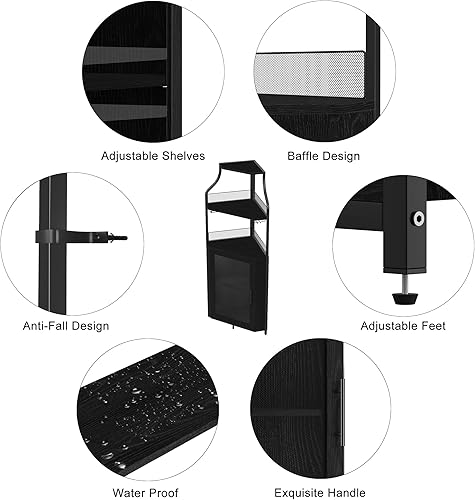 Adjustable Shelves

Baffle Design

Anti-Fall Design

Adjustable Feet

Water Proof

Exquisite Handle