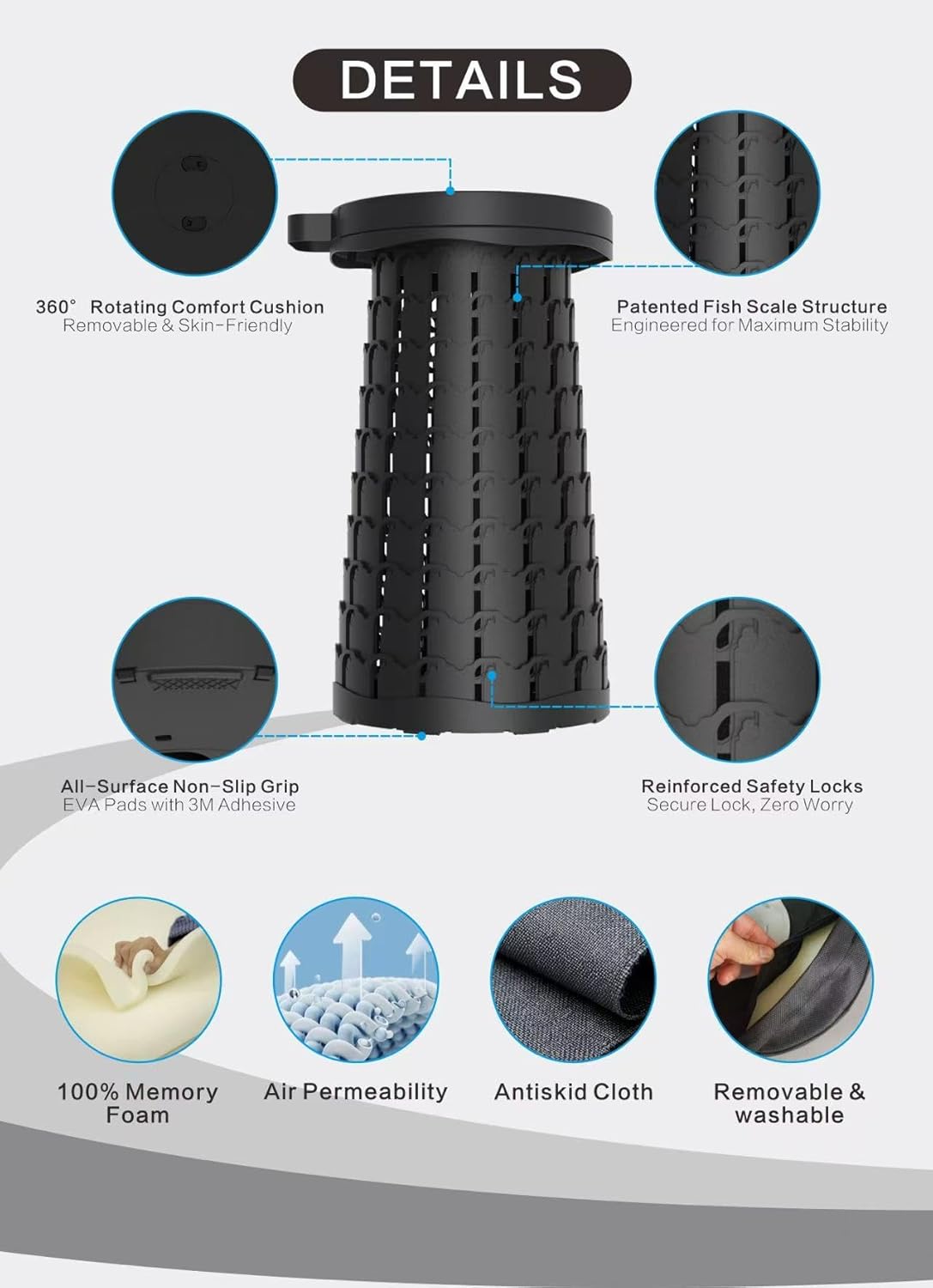 DETAILS

360° Rotating Comfort Cushion
Removable & Skin-Friendly

Patented Fish Scale Structure
Engineered for Maximum Stability

All-Surface Non-Slip Grip
EVA Pads with 3M Adhesive

Reinforced Safety Locks
Secure Lock, Zero Worry

100% Memory Foam

Air Permeability

Antiskid Cloth

Removable & washable