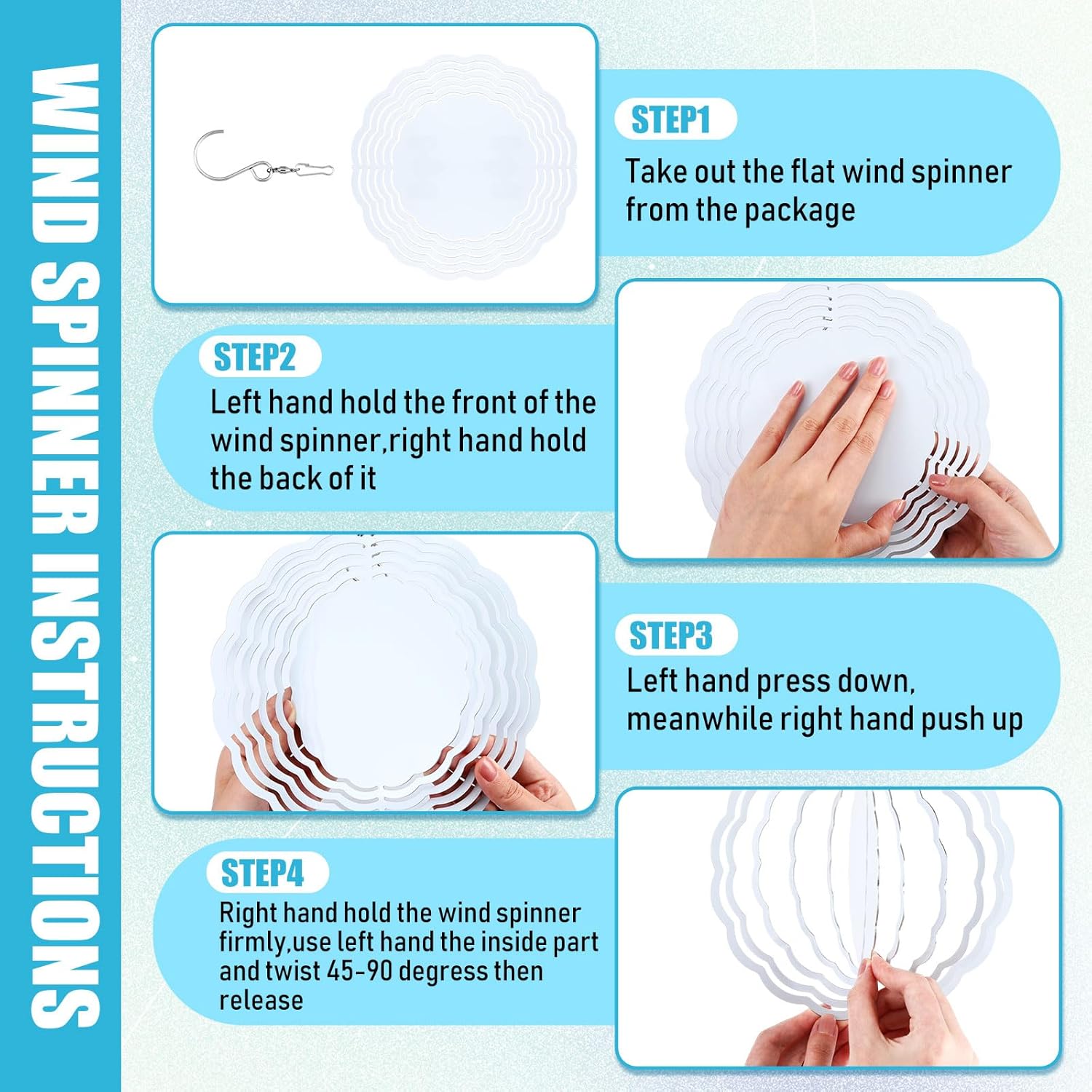 WIND SPINNER INSTRUCTIONS

STEP1
Take out the flat wind spinner from the package

STEP2
Left hand hold the front of the wind spinner,right hand hold the back of it

STEP3
Left hand press down, meanwhile right hand push up

STEP4
Right hand hold the wind spinner firmly,use left hand the inside part and twist 45-90 degress then release