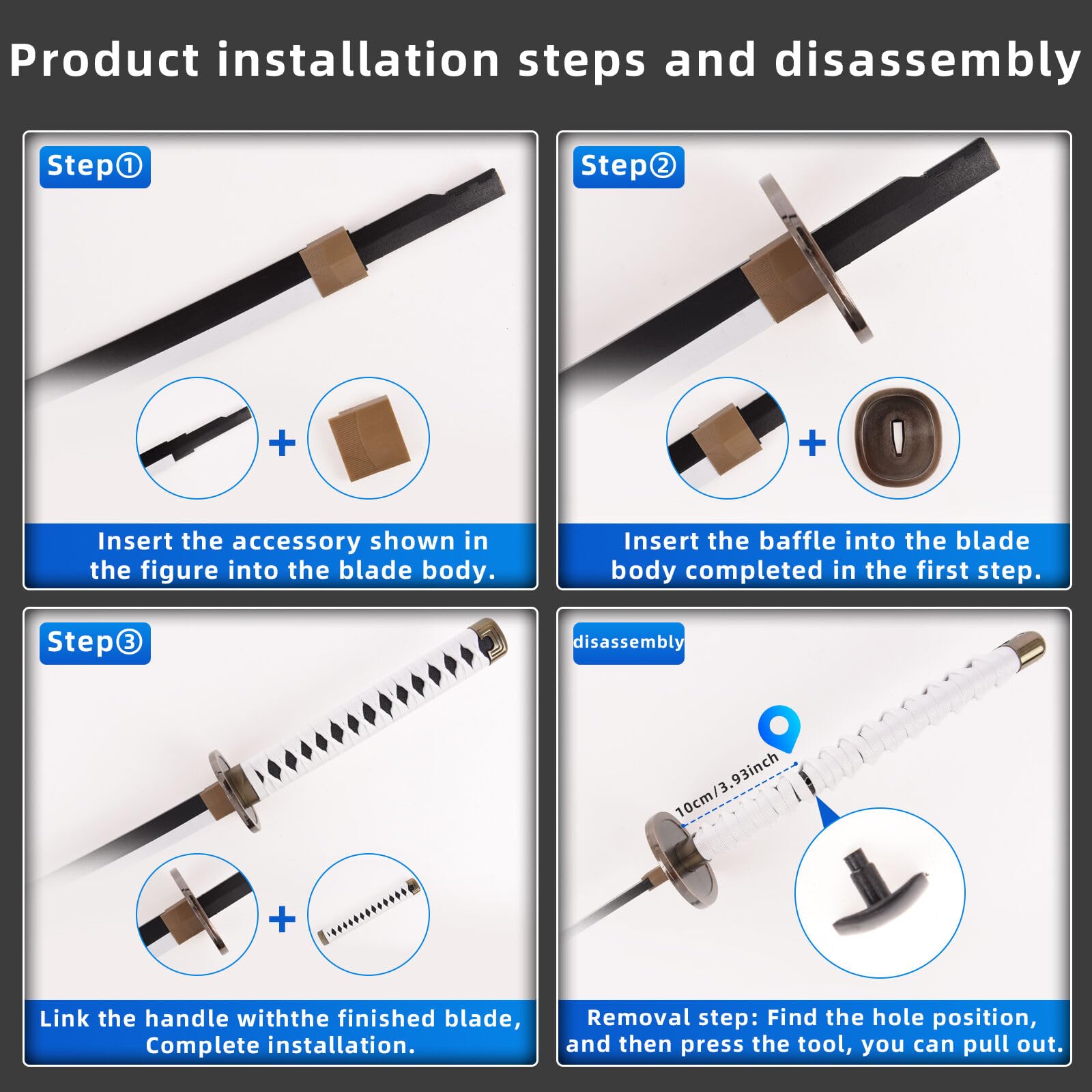 Product installation steps and disassembly

Step①

+

Insert the accessory shown in the figure into the blade body.

Step②

+

Insert the baffle into the blade body completed in the first step.

Step③

+

Link the handle withthe finished blade, Complete installation.

disassembly

10cm/3.93inch

Removal step: Find the hole position, and then press the tool, you can pull out.