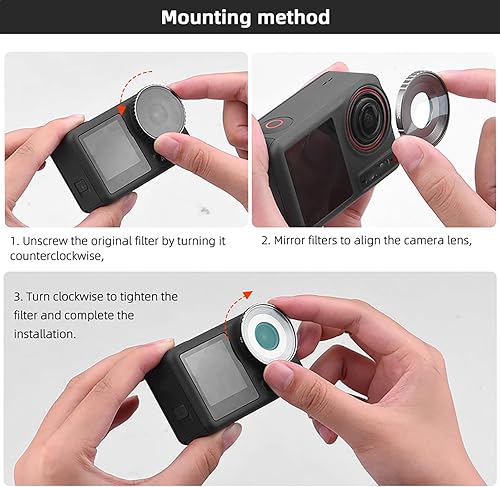 Mounting method

1. Unscrew the original filter by turning it counterclockwise,

2. Mirror filters to align the camera lens,

3. Turn clockwise to tighten the filter and complete the installation.