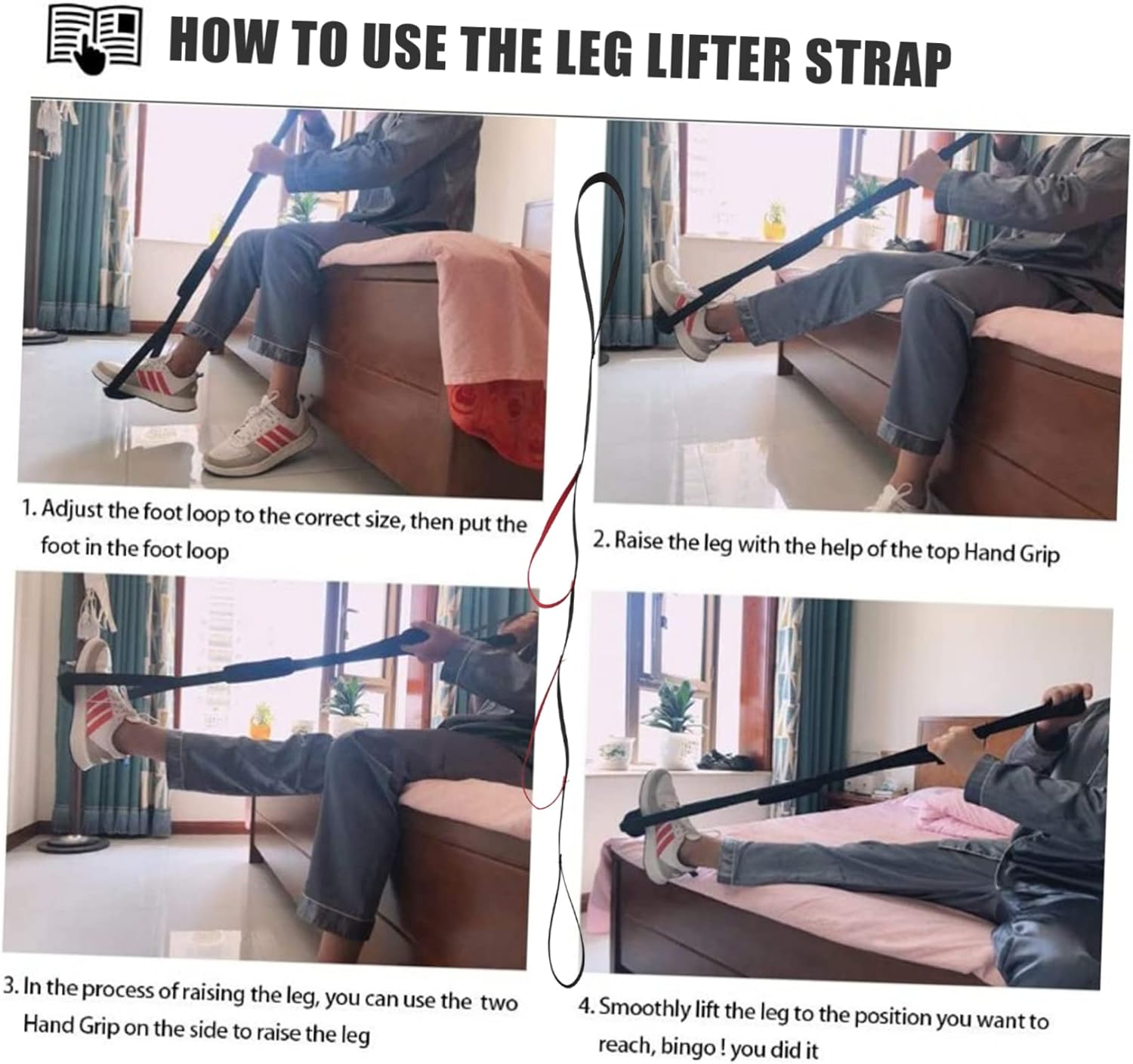 HOW TO USE THE LEG LIFTER STRAP

1. Adjust the foot loop to the correct size, then put the foot in the foot loop

2. Raise the leg with the help of the top Hand Grip

3. In the process of raising the leg, you can use the two Hand Grip on the side to raise the leg

4. Smoothly lift the leg to the position you want to reach, bingo ! you did it