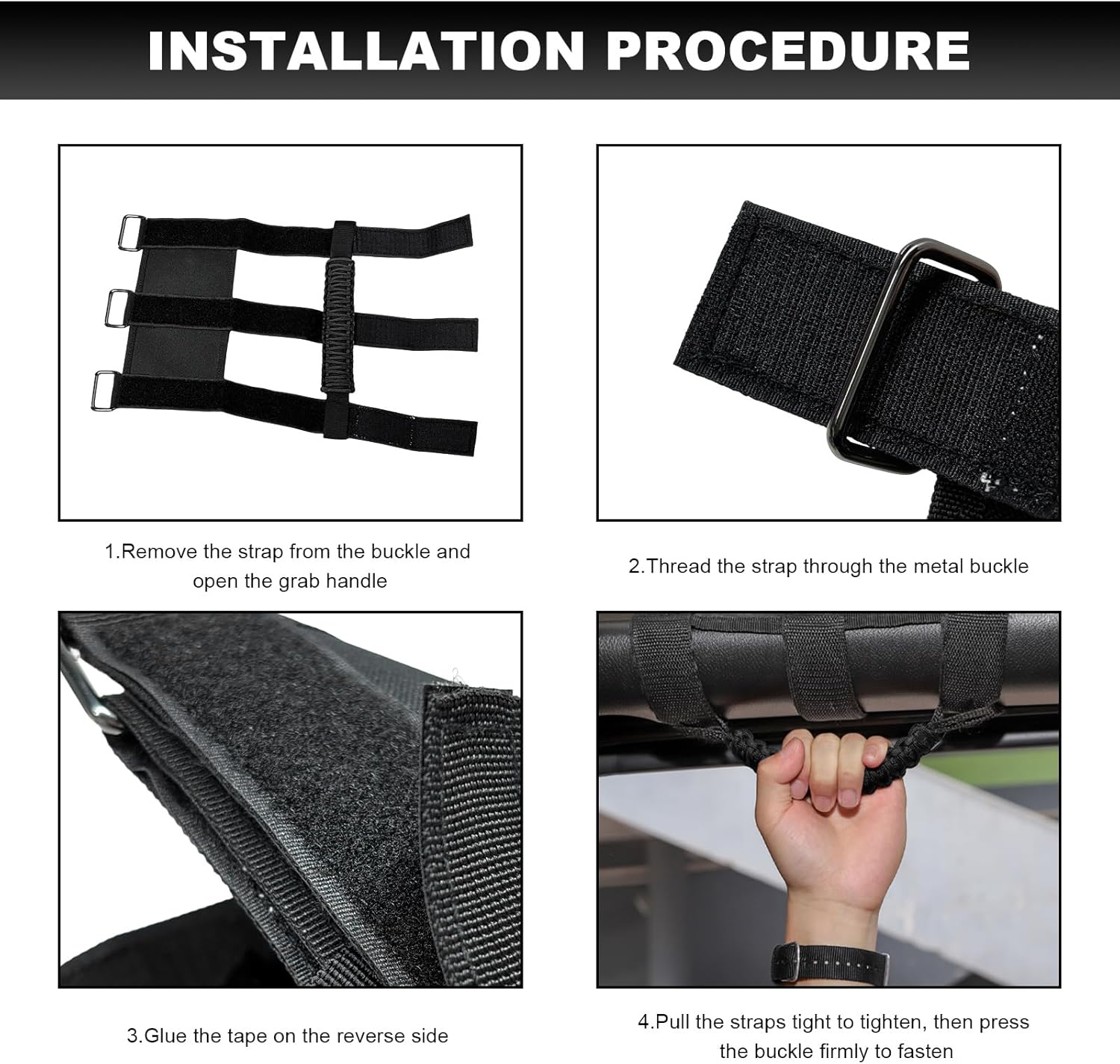 INSTALLATION PROCEDURE

1.Remove the strap from the buckle and open the grab handle

2.Thread the strap through the metal buckle

3.Glue the tape on the reverse side

4.Pull the straps tight to tighten, then press the buckle firmly to fasten