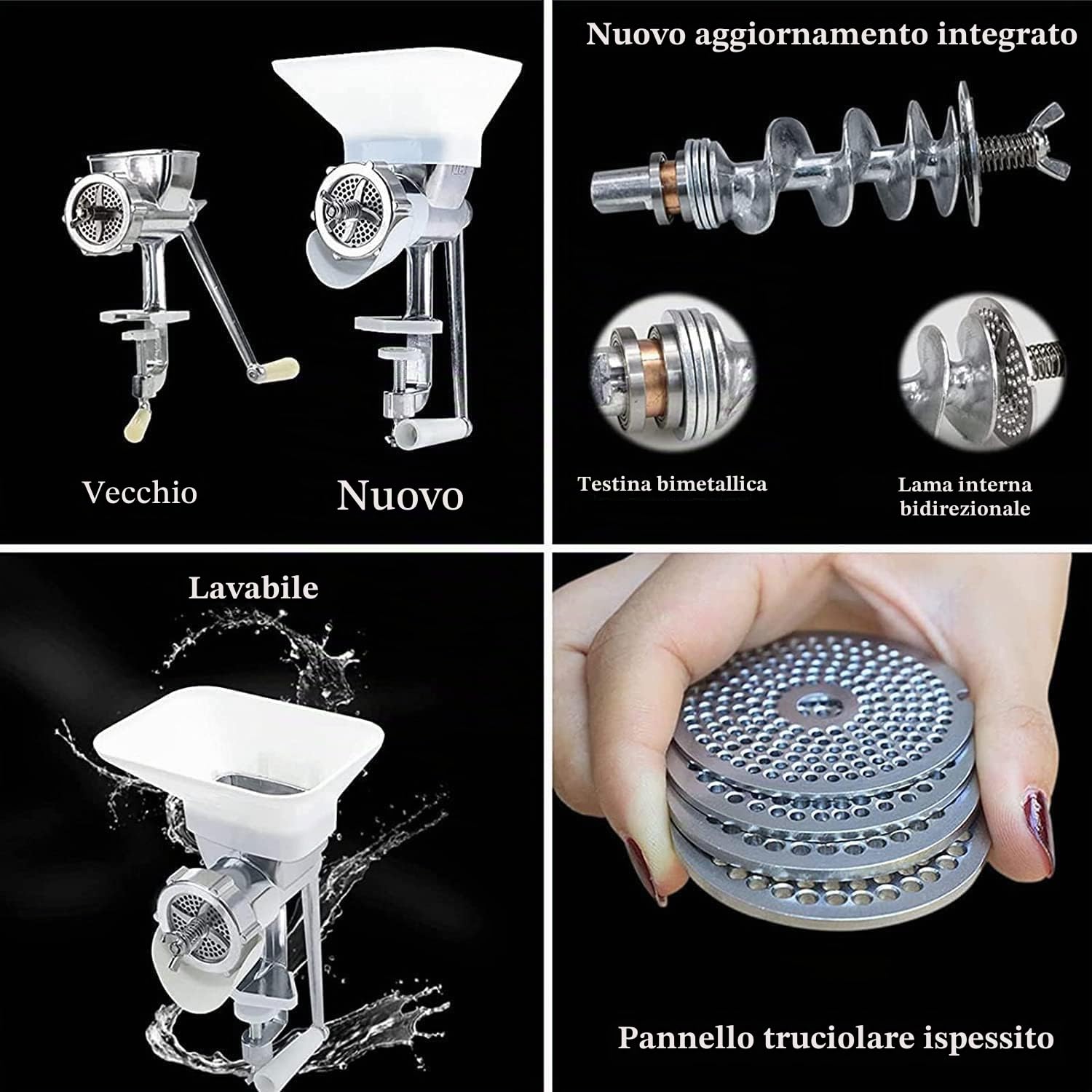 Vecchio

Nuovo

Nuovo aggiornamento integrato

Testina bimetallica

Lama interna bidirezionale

Lavabile

Pannello truciolare ispessito