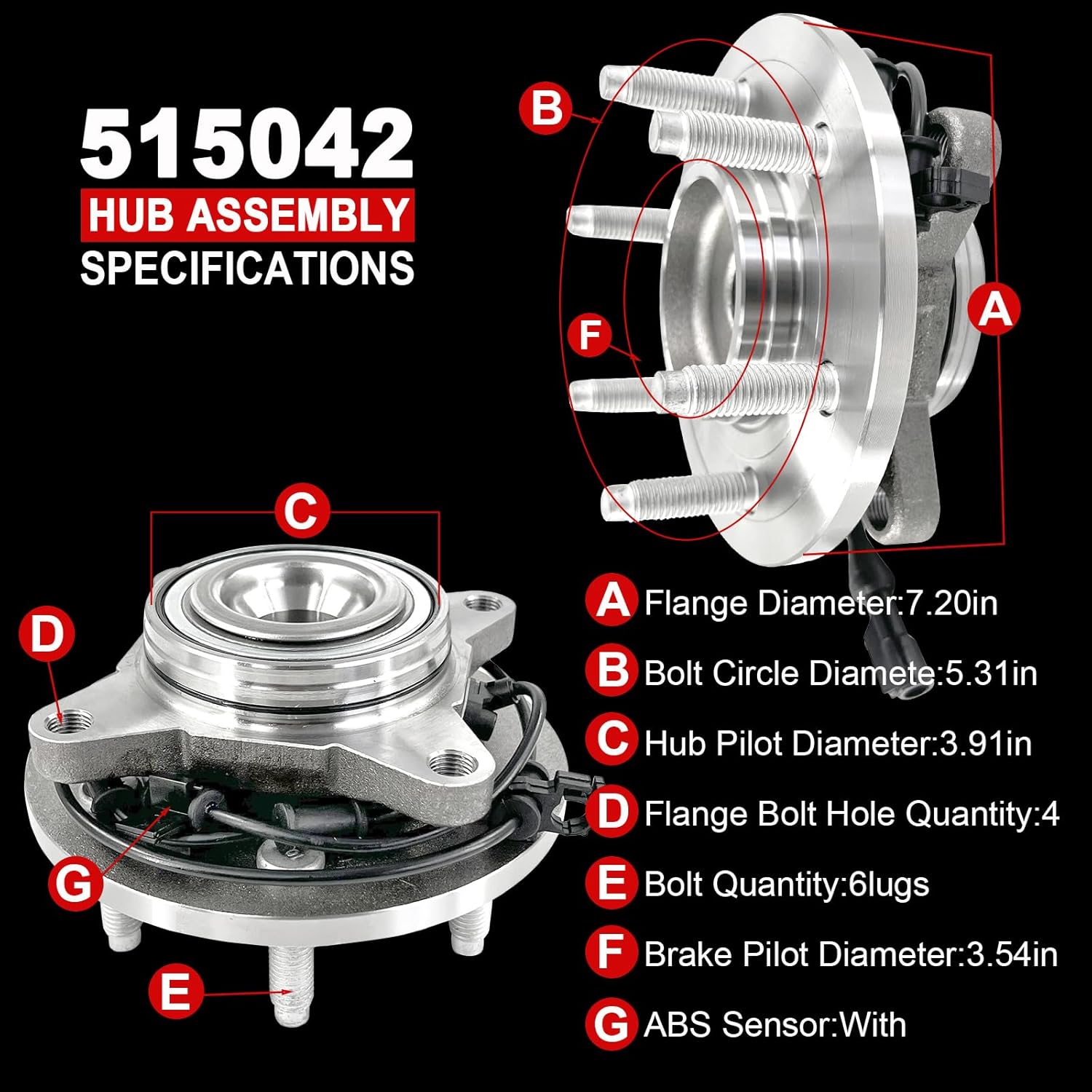 515042
HUB ASSEMBLY
SPECIFICATIONS

B

F

A

C

D

G

E

A Flange Diameter:7.20in

B Bolt Circle Diamete:5.31in

C Hub Pilot Diameter:3.91in

D Flange Bolt Hole Quantity:4

E Bolt Quantity:6lugs

F Brake Pilot Diameter:3.54in

G ABS Sensor:With