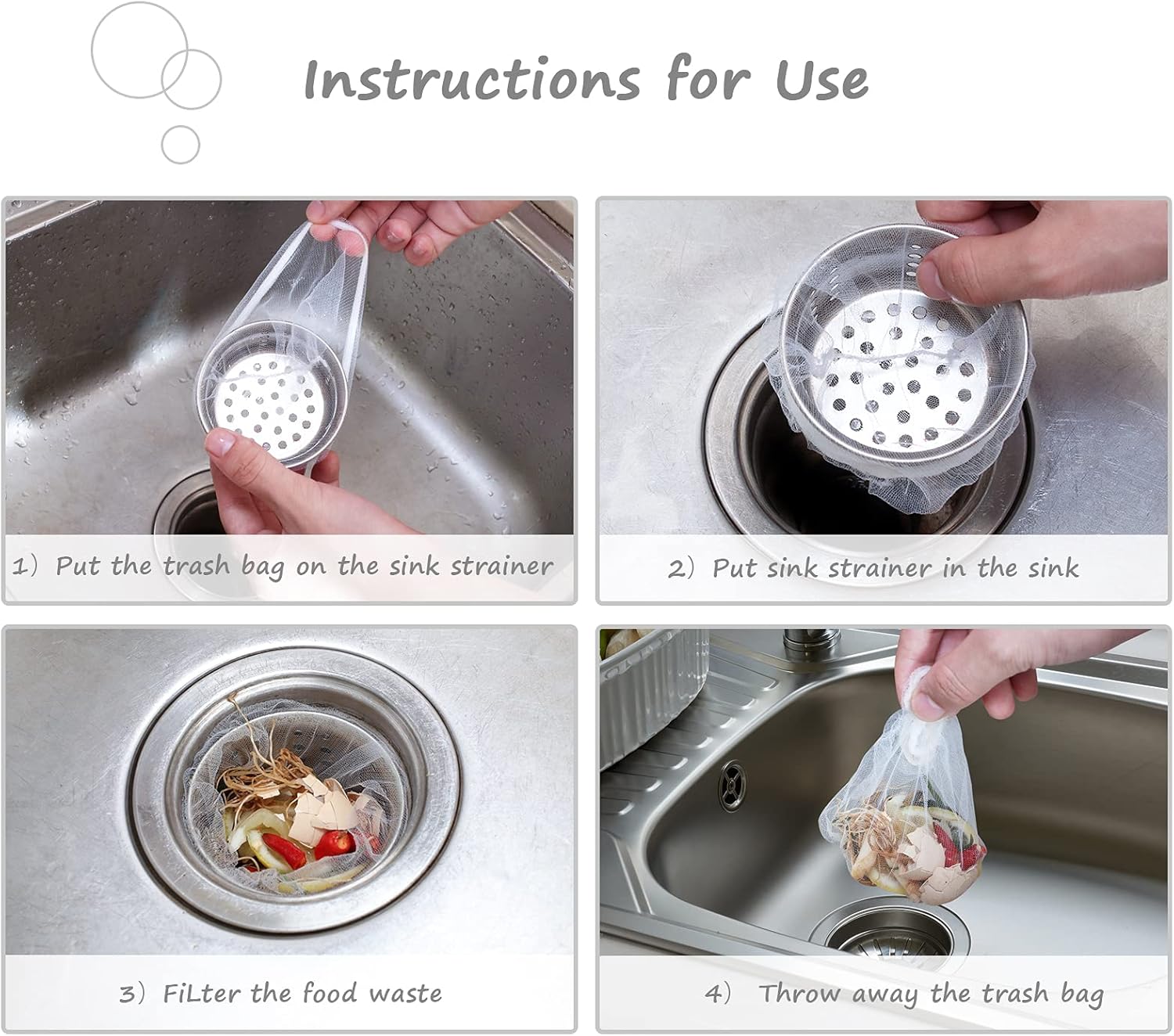 Instructions for Use

1） Put the trash bag on the sink strainer

2） Put sink strainer in the sink

3） FiLter the food waste

4） Throw away the trash bag