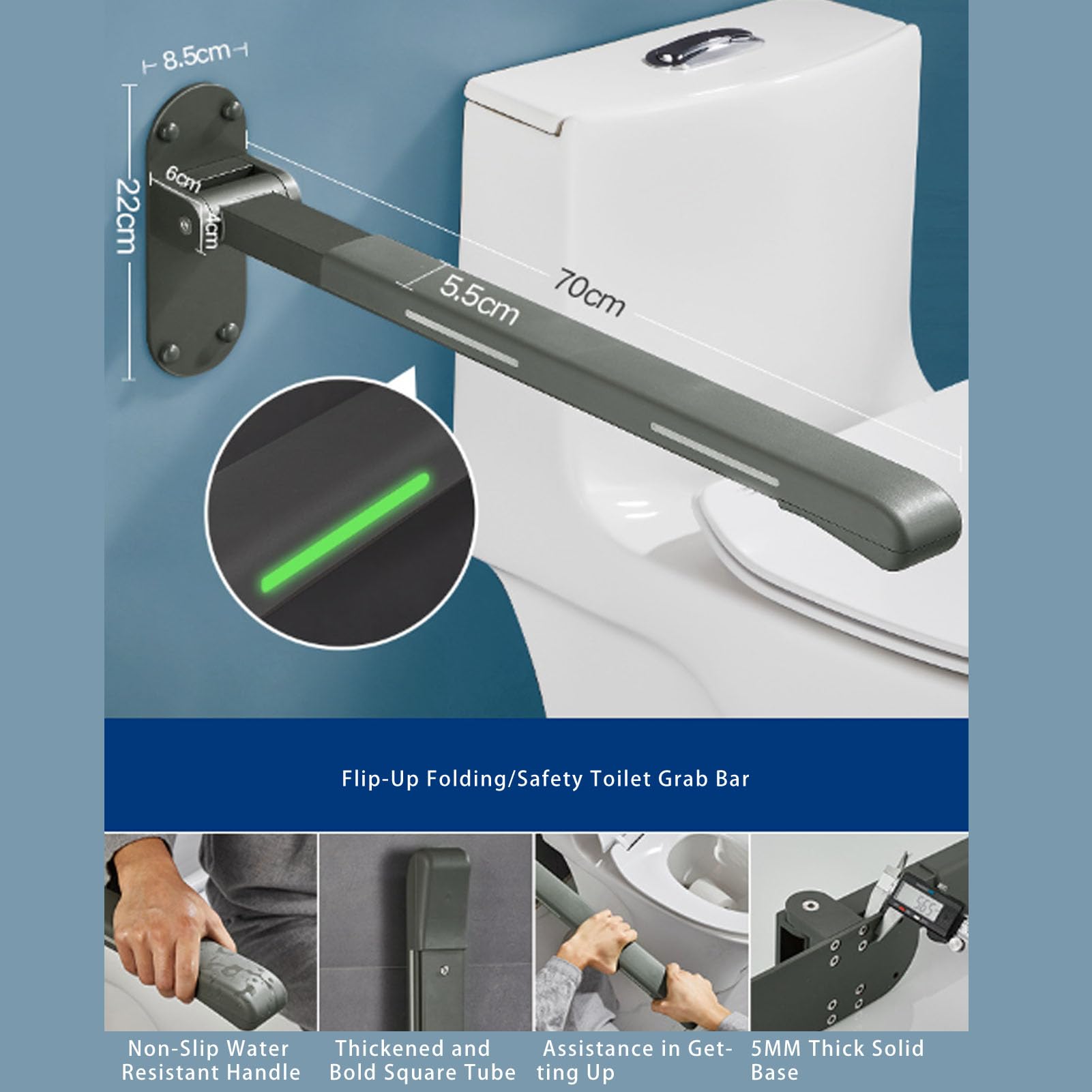 8.5cm

22cm

6cm

4cm

5.5cm

70cm

Flip-Up Folding/Safety Toilet Grab Bar

5.55

Non-Slip Water Resistant Handle

Thickened and Bold Square Tube

Assistance in Getting Up

5MM Thick Solid Base