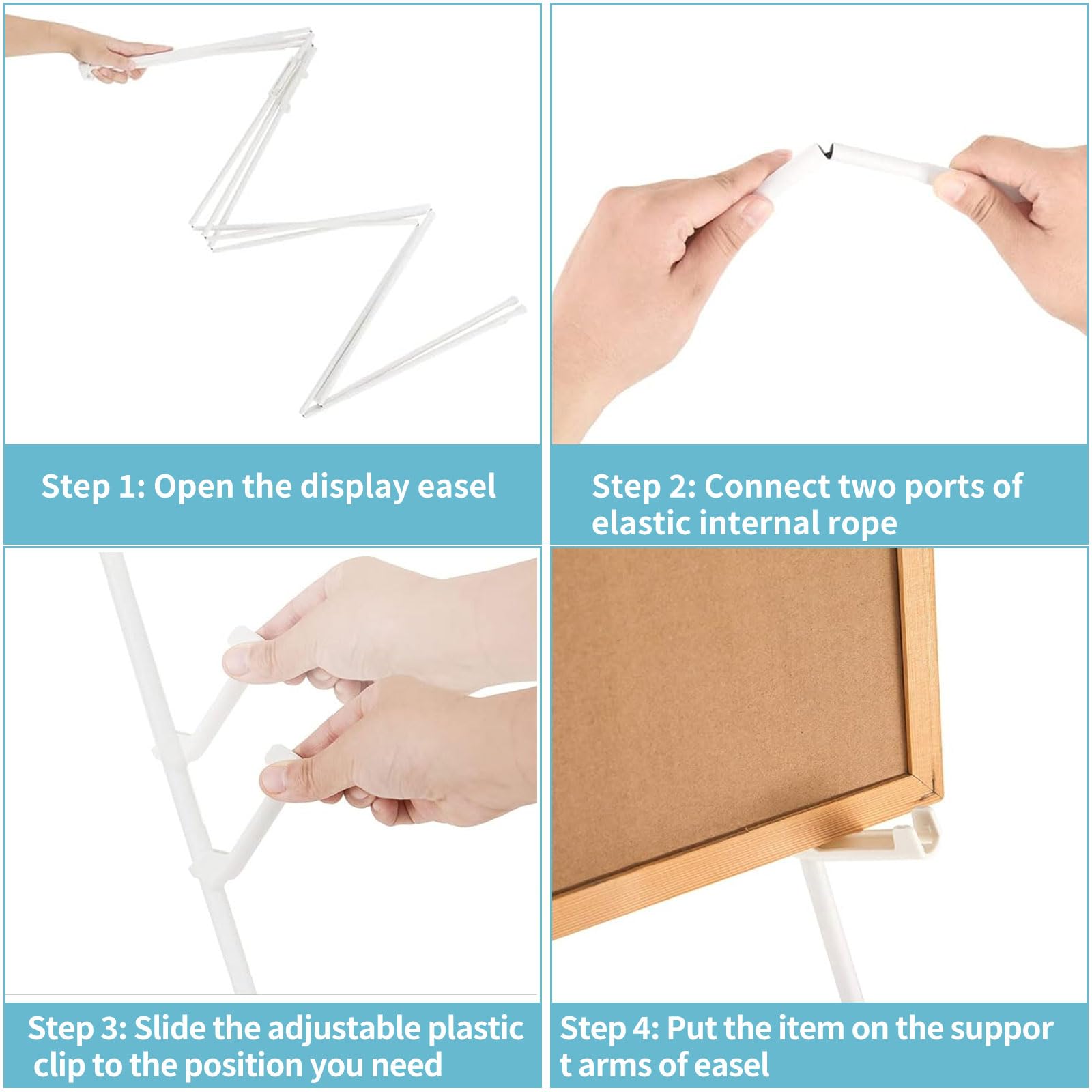 Step 1: Open the display easel

Step 2: Connect two ports of elastic internal rope

Step 3: Slide the adjustable plastic clip to the position you need

Step 4: Put the item on the suppor t arms of easel