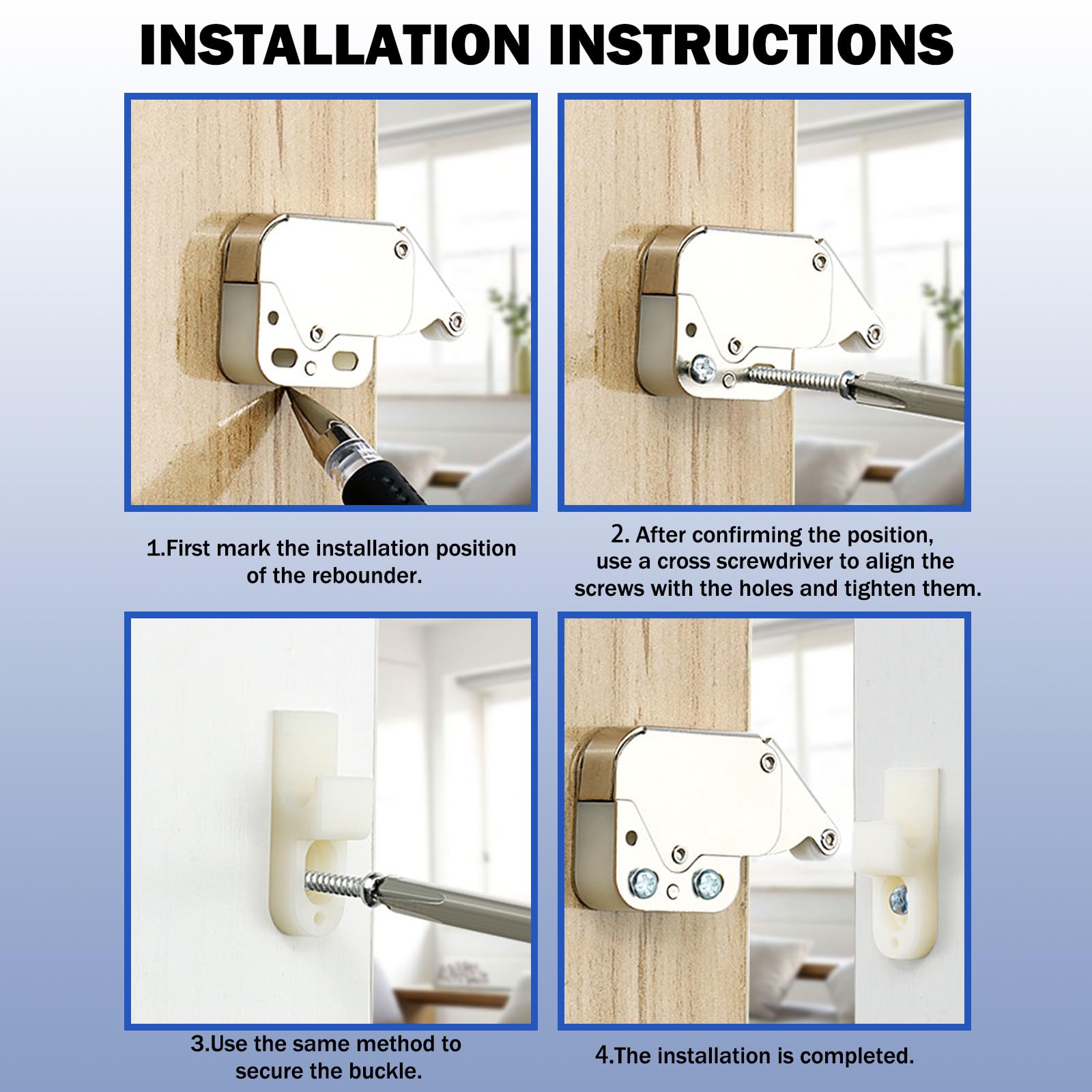 INSTALLATION INSTRUCTIONS

1.First mark the installation position of the rebounder.

2. After confirming the position, use a cross screwdriver to align the screws with the holes and tighten them.

3.Use the same method to secure the buckle.

4.The installation is completed.