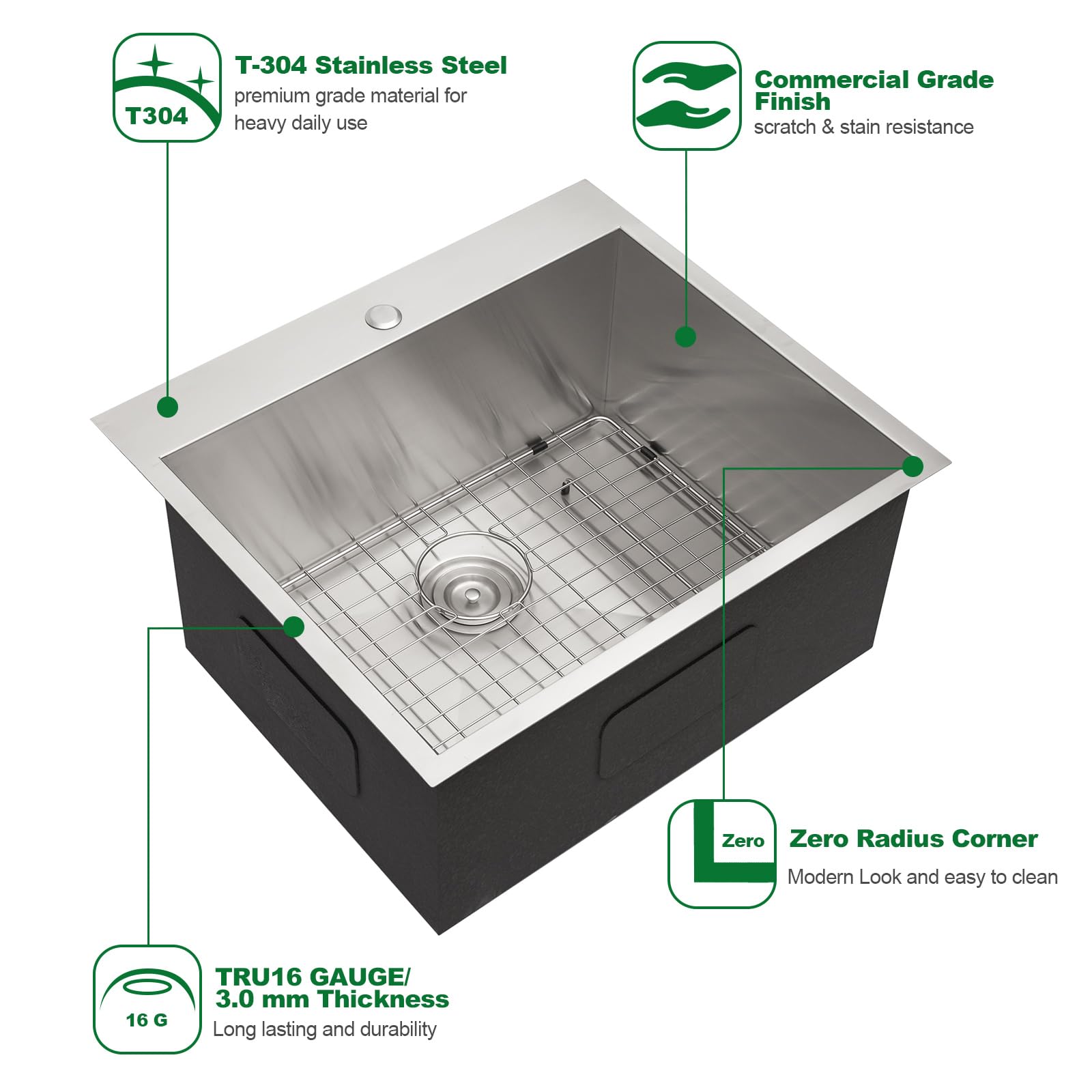 T304

T-304 Stainless Steel
premium grade material for heavy daily use

Commercial Grade Finish
scratch & stain resistance

Zero

Zero Radius Corner
Modern Look and easy to clean

16 G

TRU16 GAUGE/ 3.0 mm Thickness
Long lasting and durability