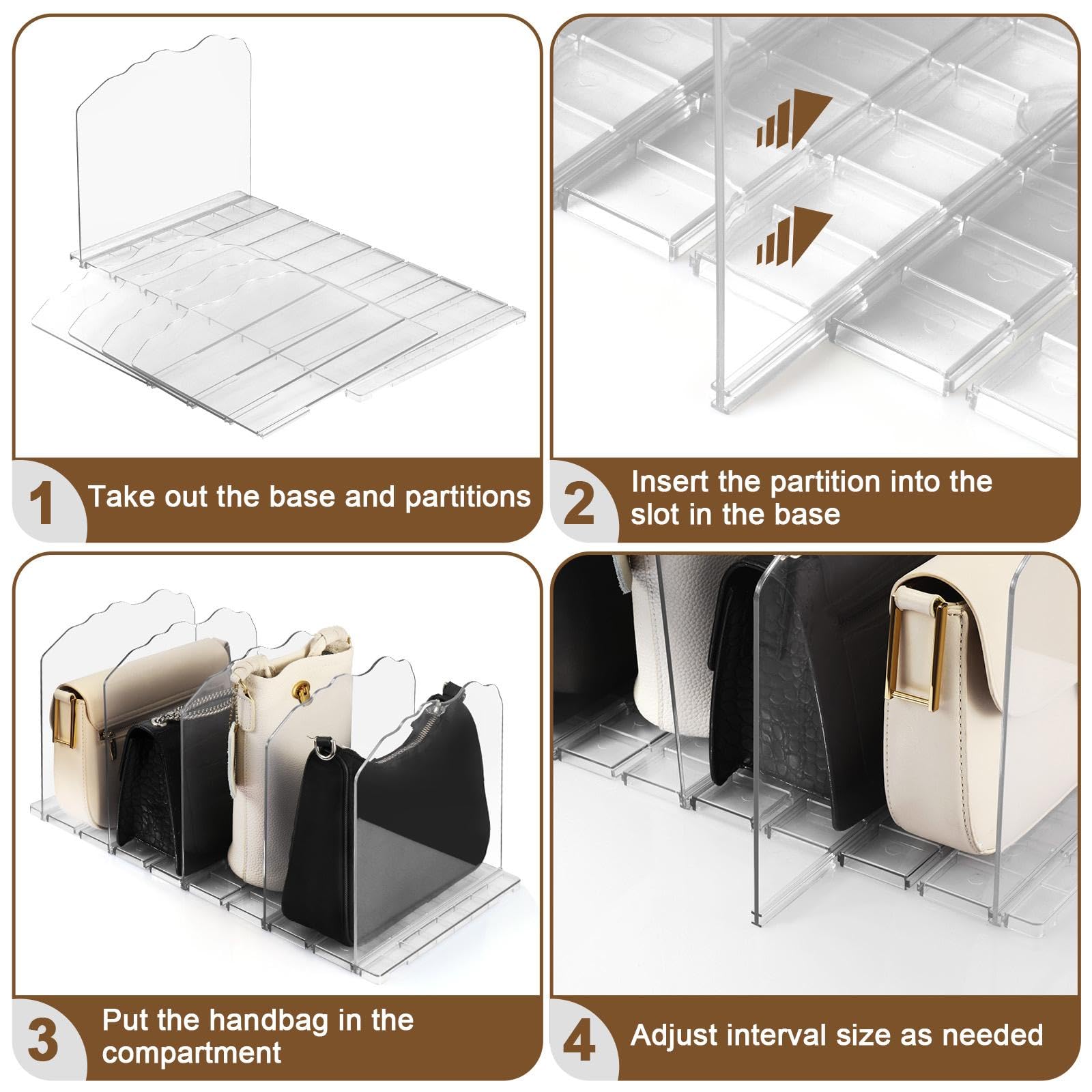 1 Take out the base and partitions

2 Insert the partition into the slot in the base

3 Put the handbag in the compartment

4 Adjust interval size as needed