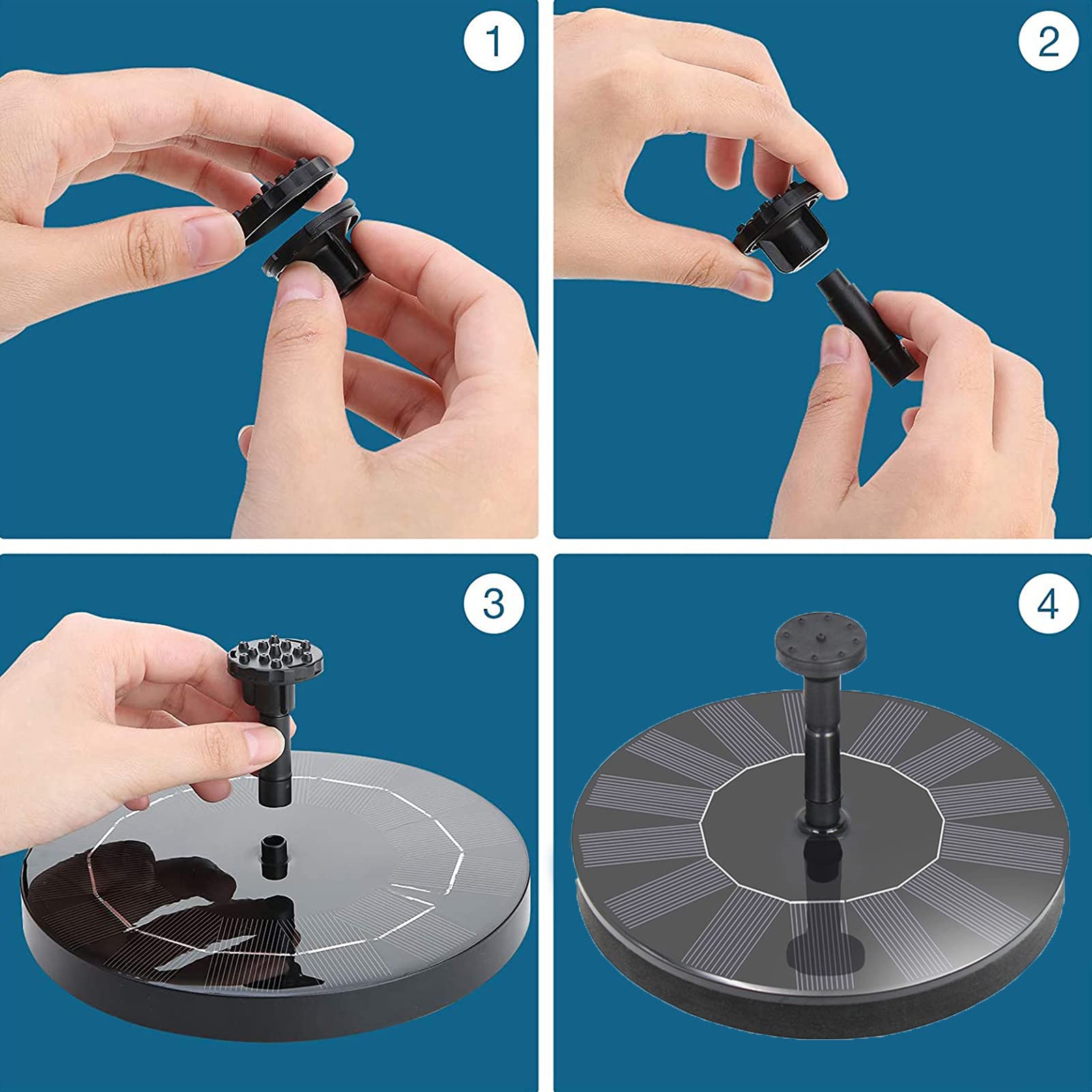 1

2

3

4