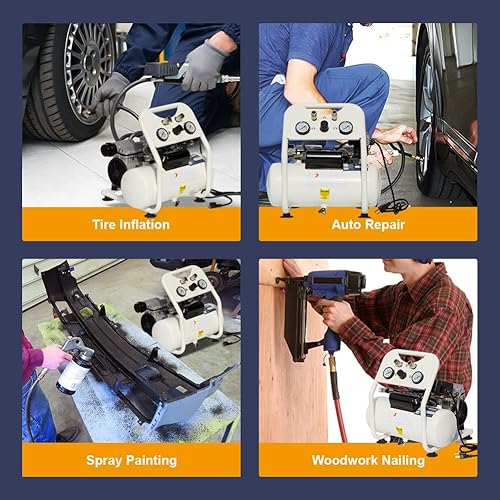 Tire Inflation

Auto Repair

Spray Painting

Woodwork Nailing