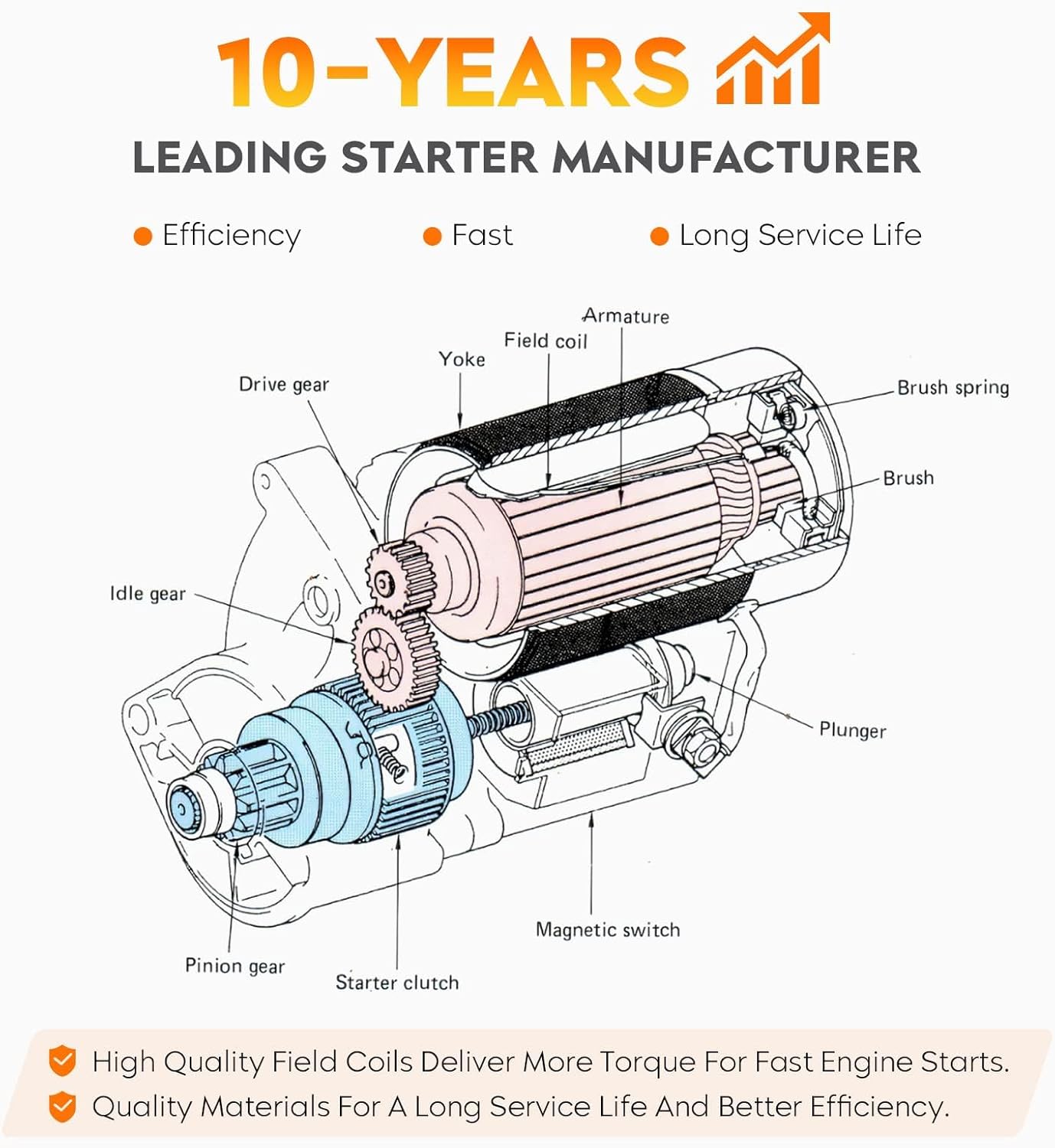 10-YEARS

LEADING STARTER MANUFACTURER

Efficiency
Fast
Long Service Life

Armature
Field coil
Yoke
Drive gear
Brush spring
Brush
Idle gear
Plunger
Magnetic switch
Pinion gear
Starter clutch

High Quality Field Coils Deliver More Torque For Fast Engine Starts.
Quality Materials For A Long Service Life And Better Efficiency.