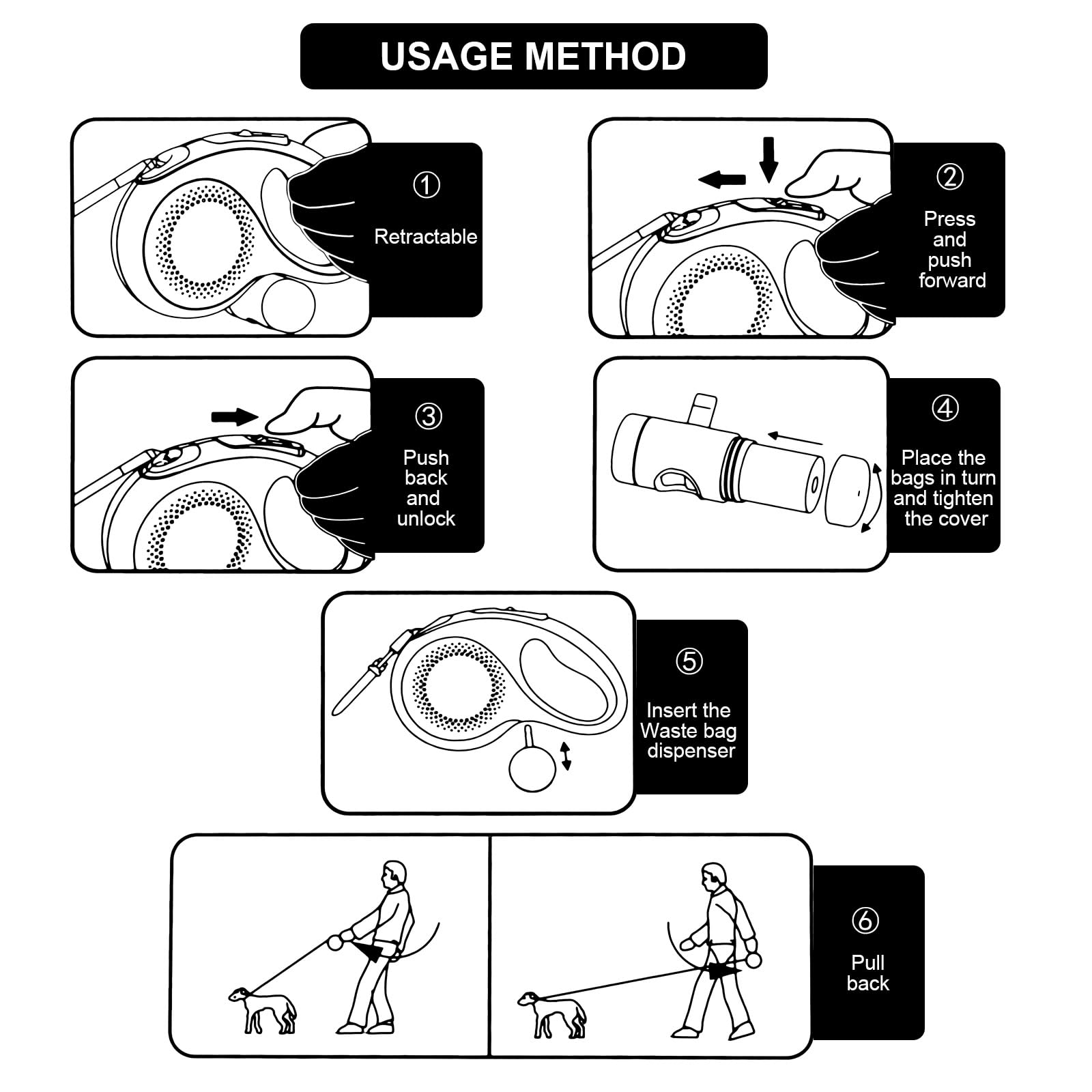 USAGE METHOD

①
Retractable

②
Press and push forward

③
Push back and unlock

④
Place the bags in turn and tighten the cover

⑤
Insert the Waste bag dispenser

⑥
Pull back