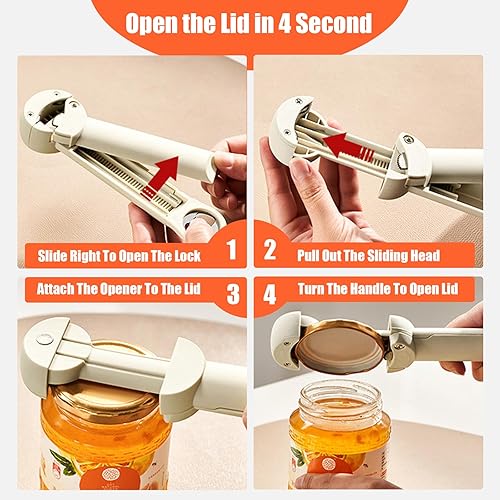 Open the Lid in 4 Second

Slide Right To Open The Lock 1

2 Pull Out The Sliding Head

Attach The Opener To The Lid 3

4 Turn The Handle To Open Lid