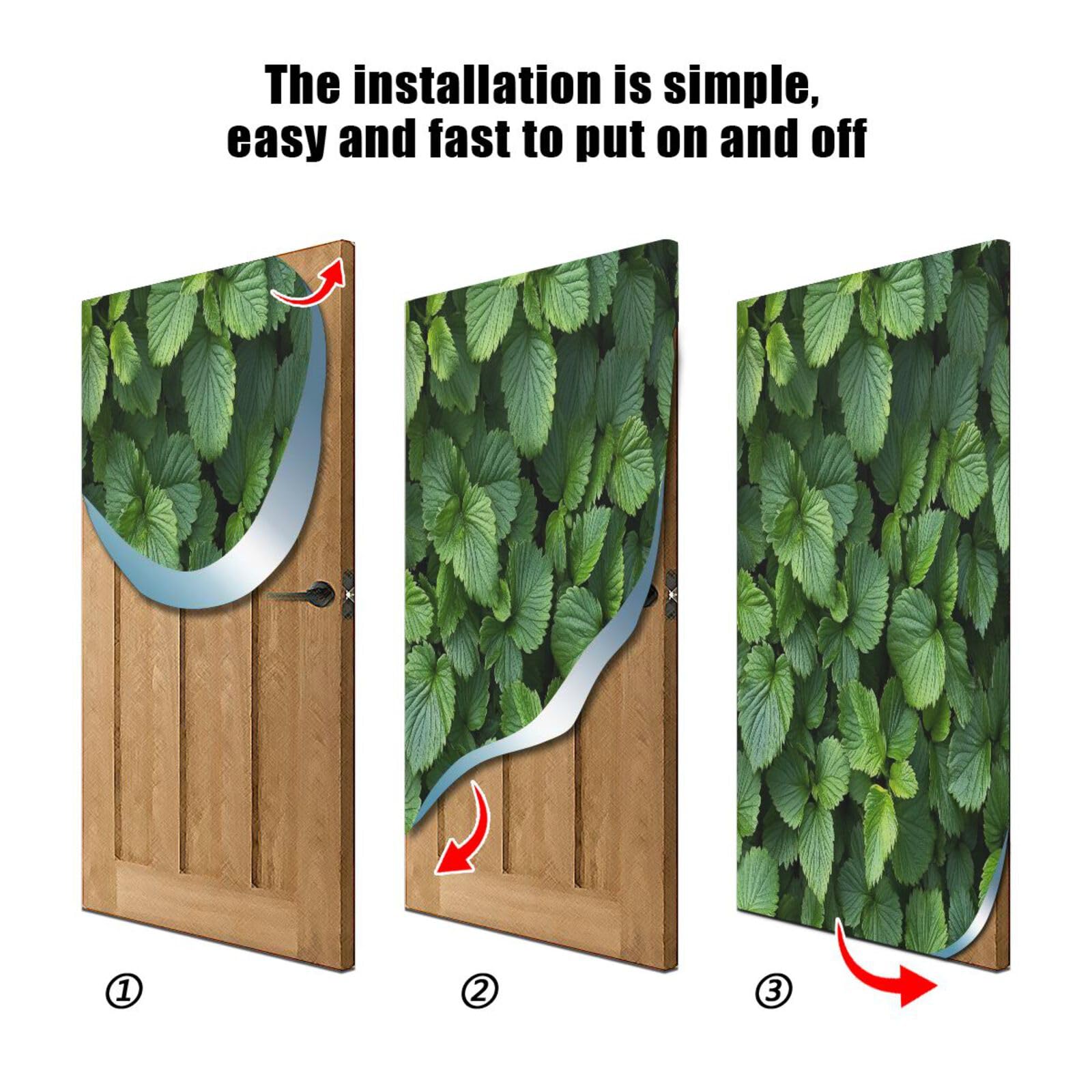 The installation is simple,
easy and fast to put on and off

①

②

③