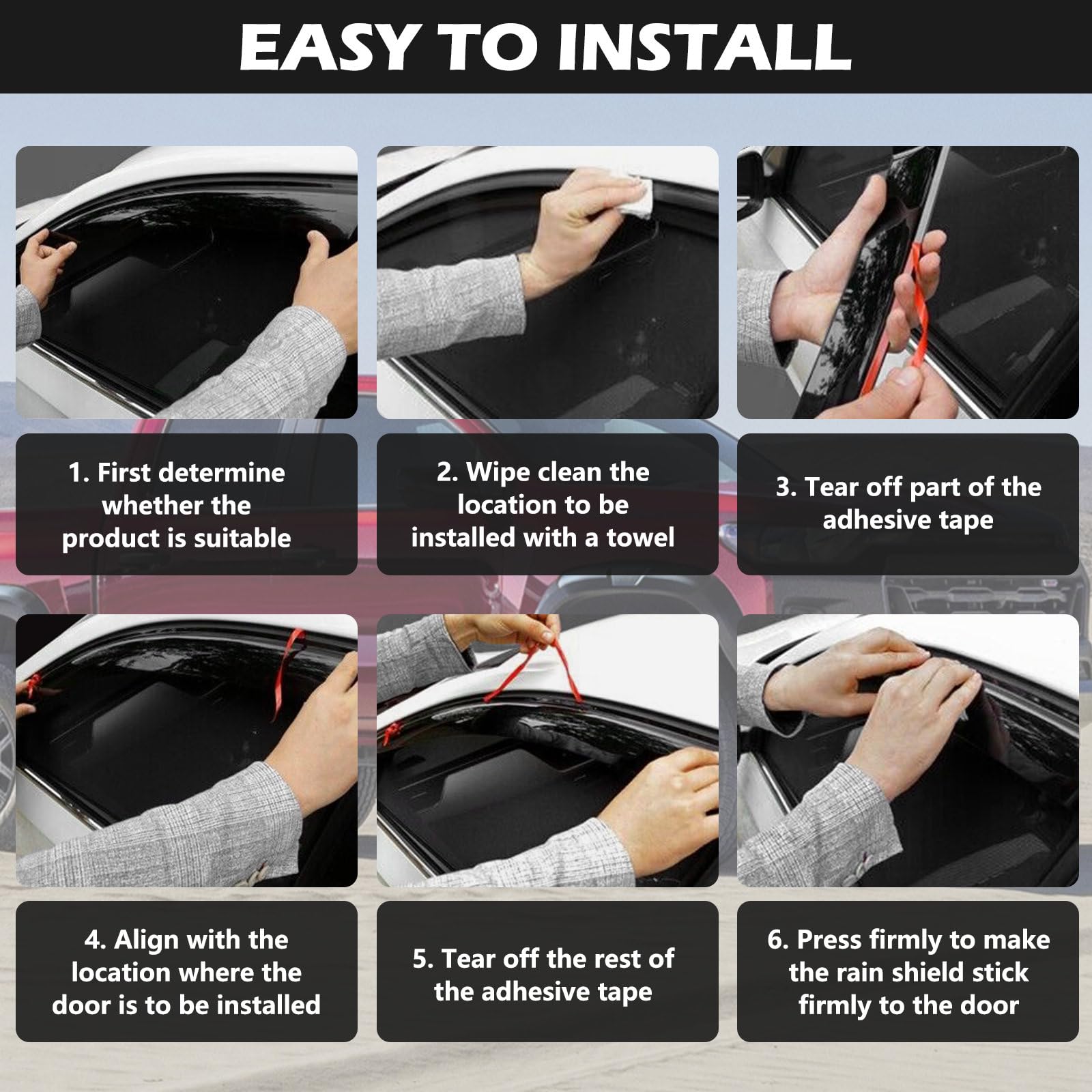 EASY TO INSTALL

1. First determine whether the product is suitable

2. Wipe clean the location to be installed with a towel

3. Tear off part of the adhesive tape

4. Align with the location where the door is to be installed

5. Tear off the rest of the adhesive tape

6. Press firmly to make the rain shield stick firmly to the door