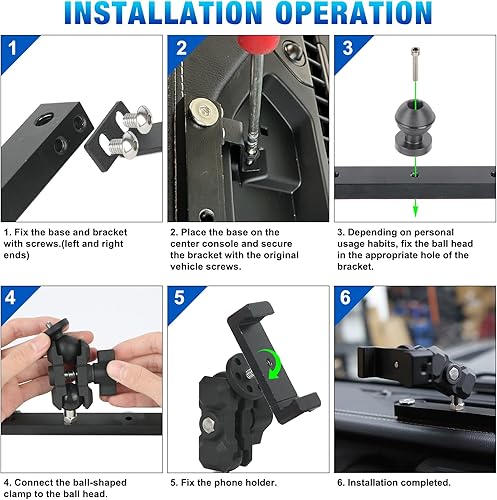 INSTALLATION OPERATION

1

1. Fix the base and bracket with screws.(left and right ends)

2

2. Place the base on the center console and secure the bracket with the original vehicle screws.

3

3. Depending on personal usage habits, fix the ball head in the appropriate hole of the bracket.

4

4. Connect the ball-shaped clamp to the ball head.

5

5. Fix the phone holder.

6

6. Installation completed.