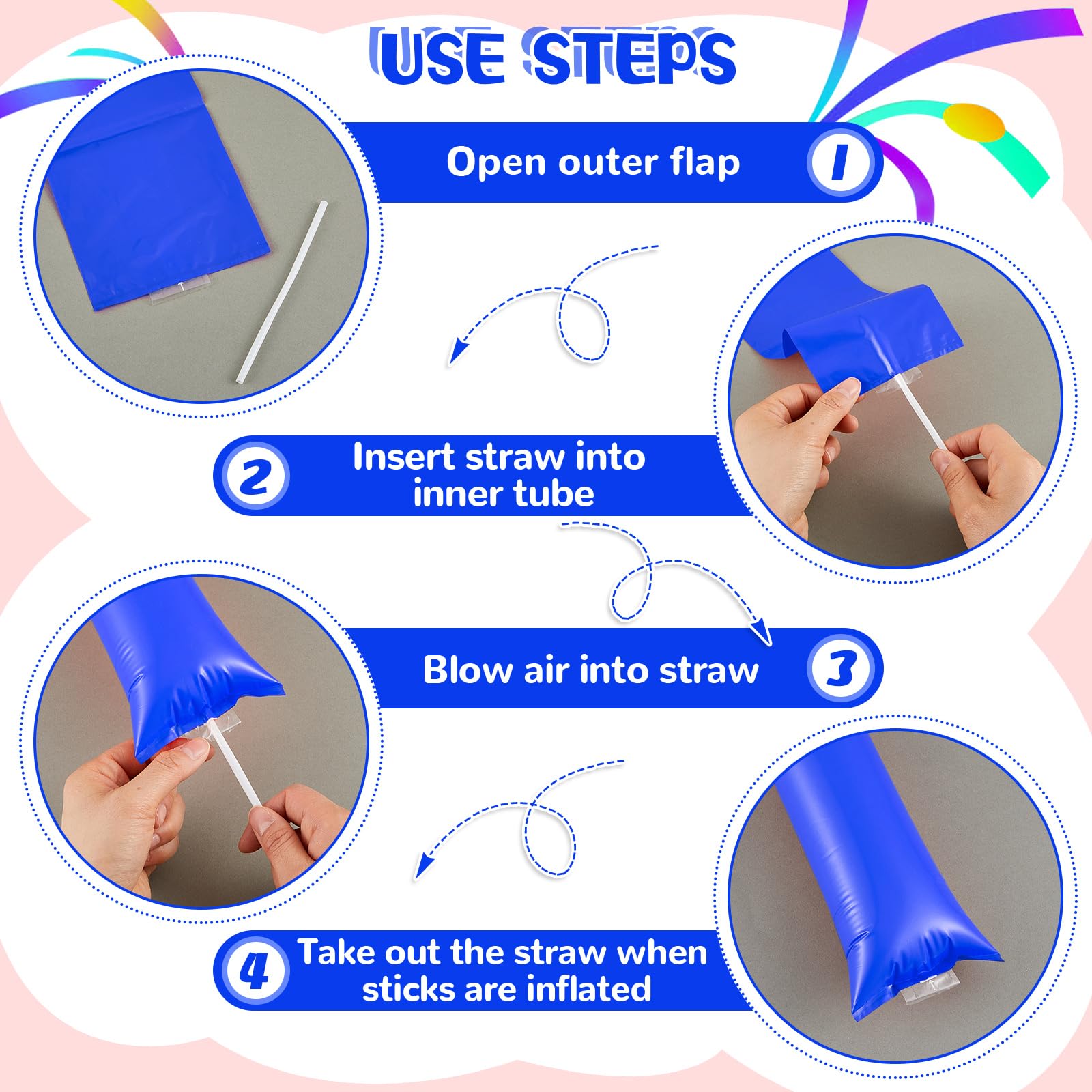 USE STEPS

Open outer flap 1

2 Insert straw into inner tube

Blow air into straw 3

4 Take out the straw when sticks are inflated