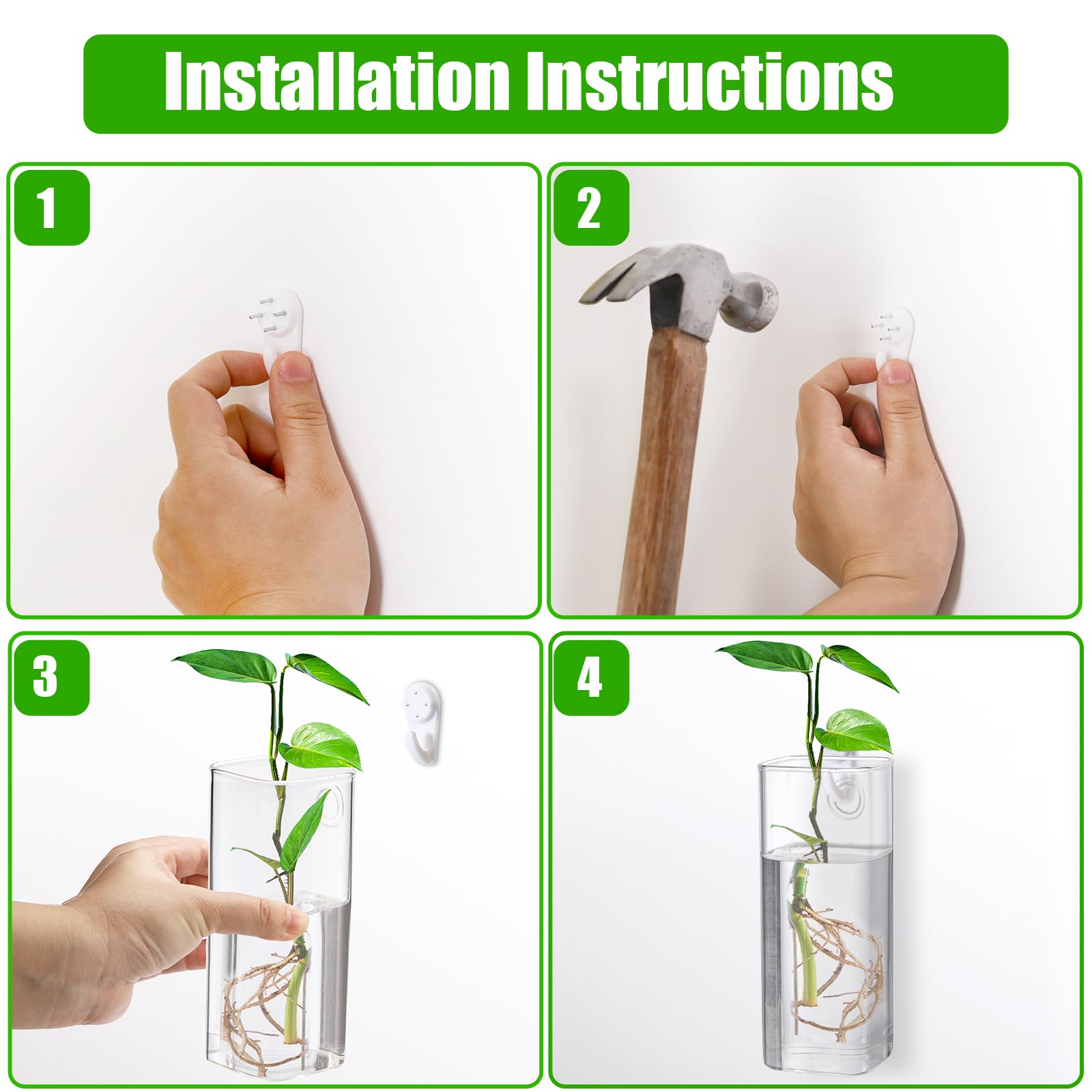 Installation Instructions

1

2

3

4