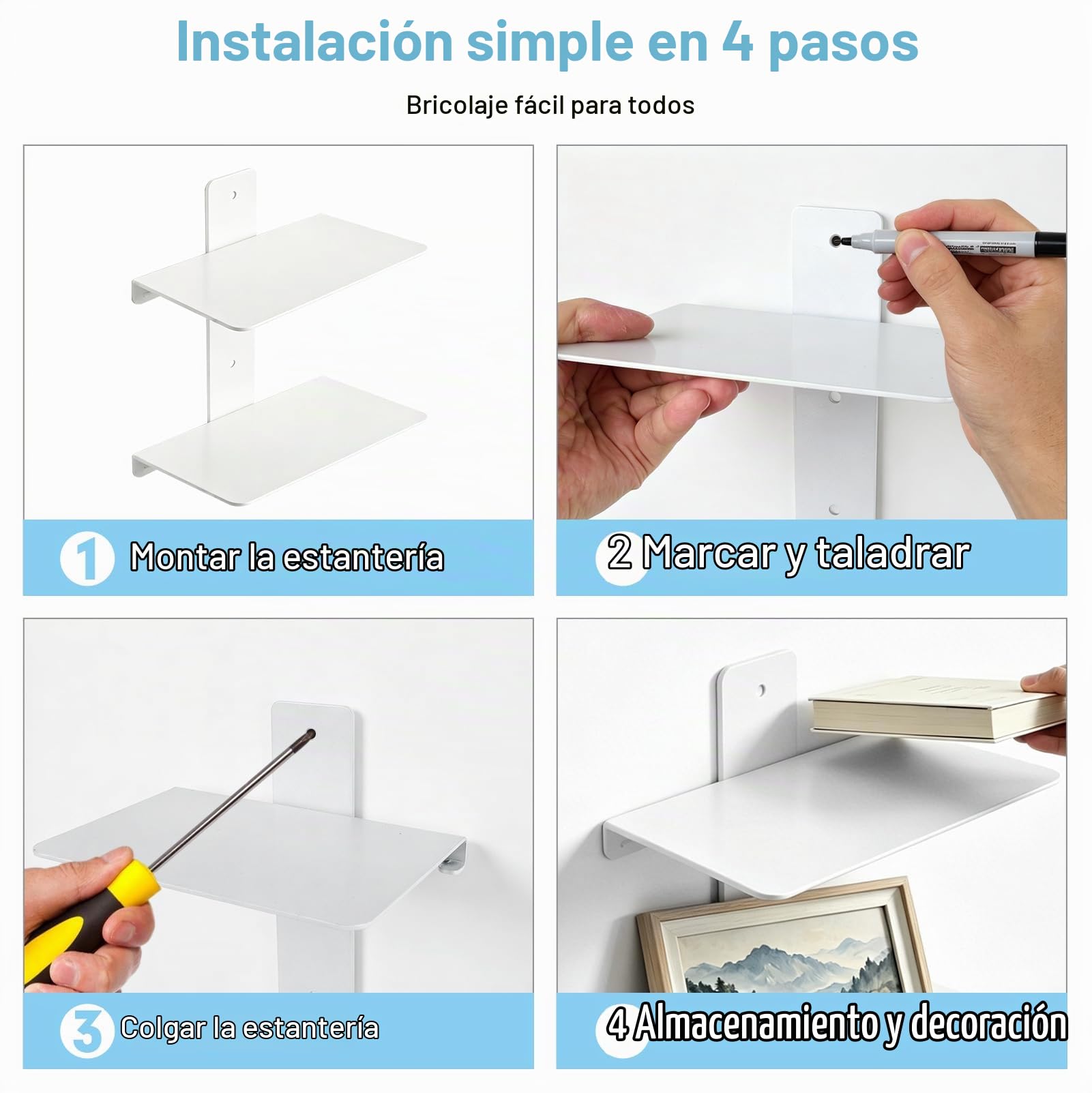 Instalación simple en 4 pasos

Bricolaje fácil para todos

1 Montar la estantería

2 Marcar y taladrar

3 Colgar la estantería

4 Almacenamiento y decoración