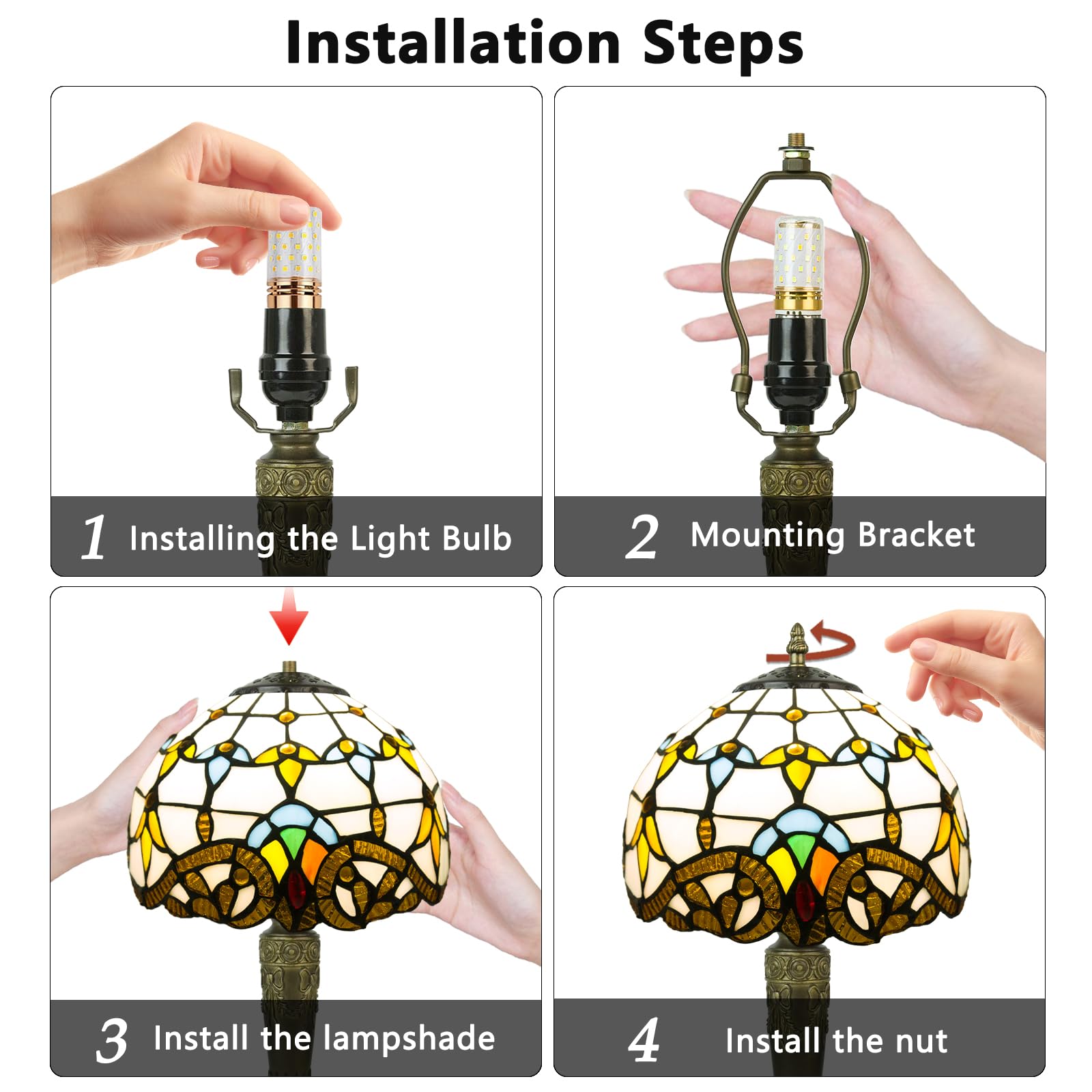 Installation Steps

1 Installing the Light Bulb

2 Mounting Bracket

3 Install the lampshade

4 Install the nut