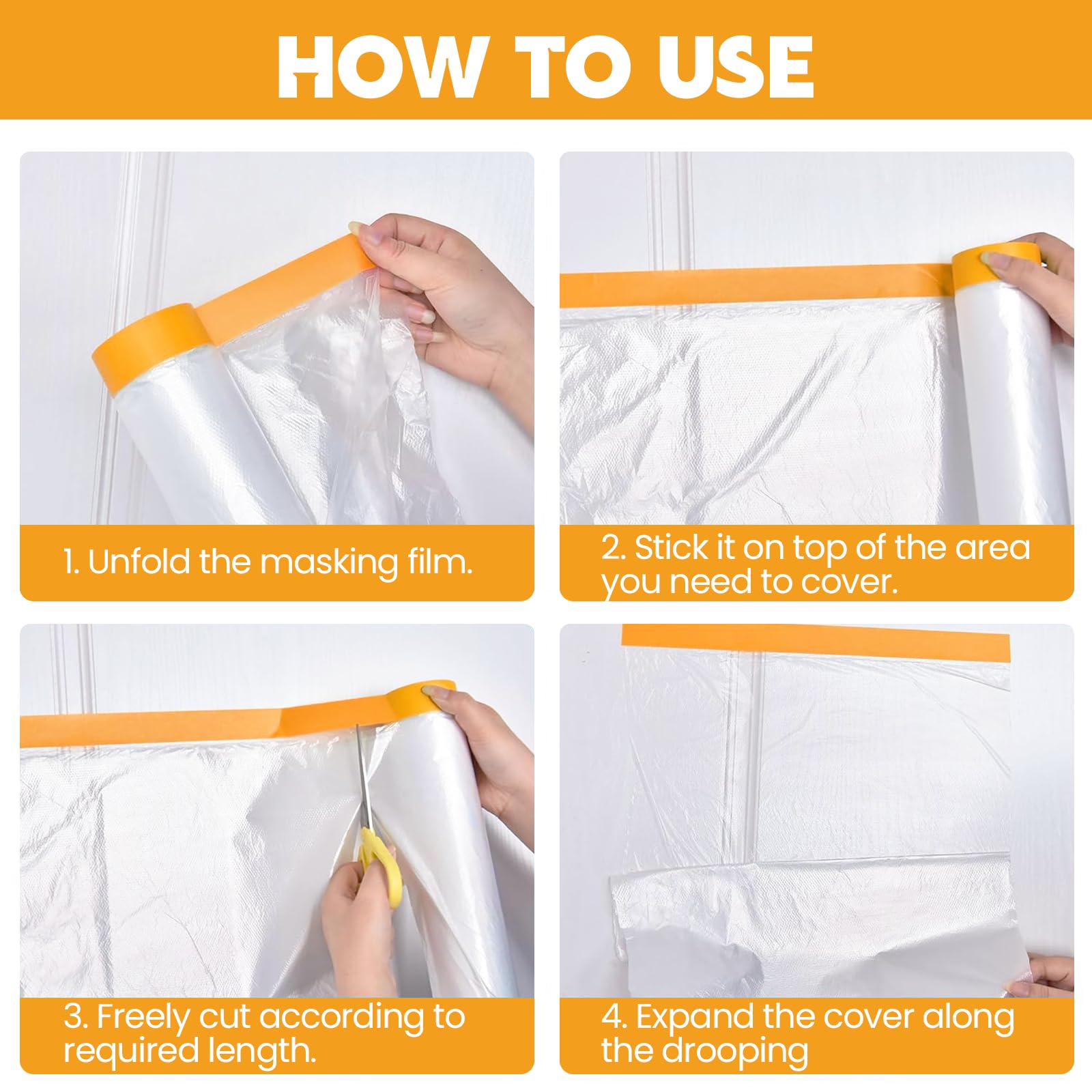 HOW TO USE

1. Unfold the masking film.

2. Stick it on top of the area you need to cover.

3. Freely cut according to required length.

4. Expand the cover along the drooping