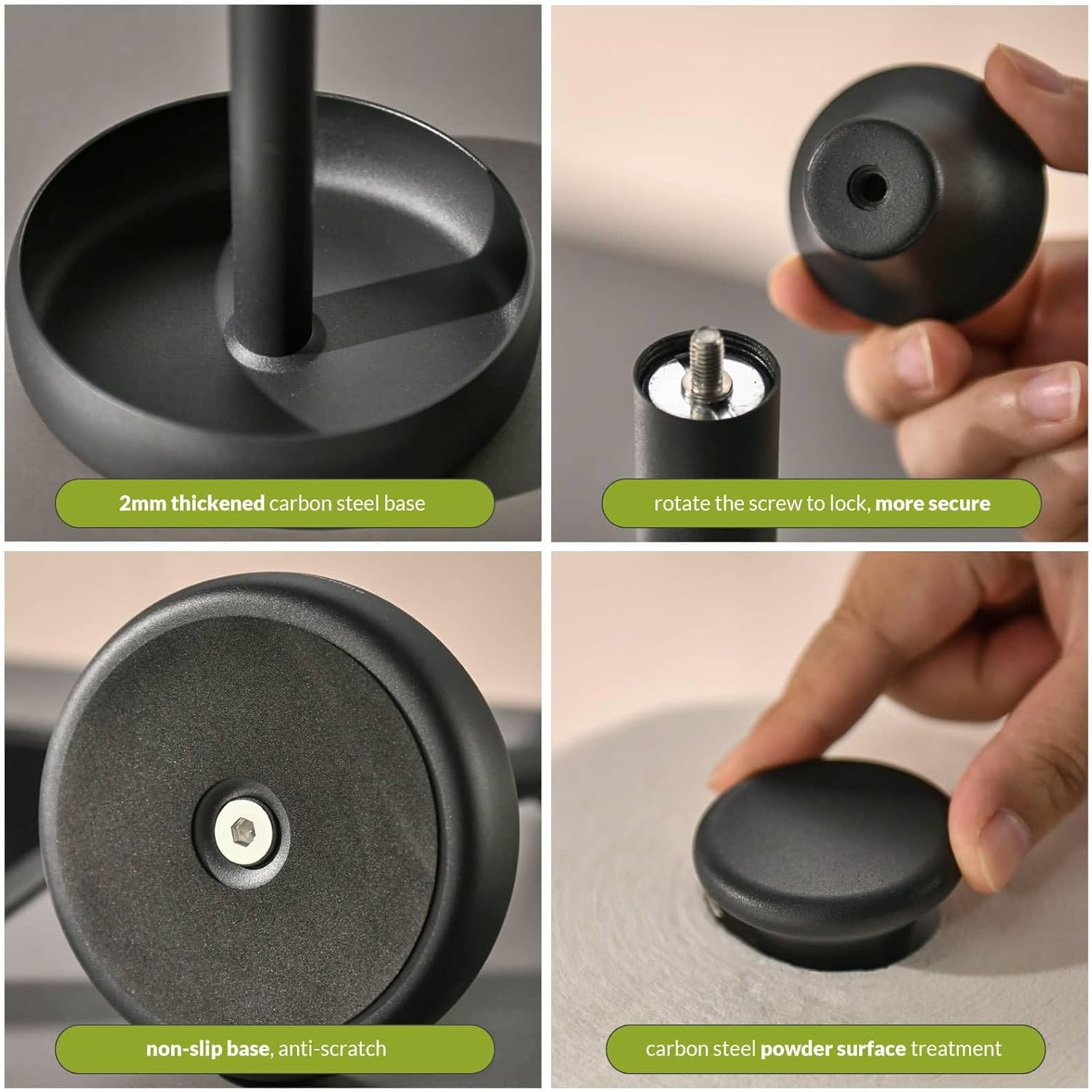 2mm thickened carbon steel base

rotate the screw to lock, more secure

non-slip base, anti-scratch

carbon steel powder surface treatment