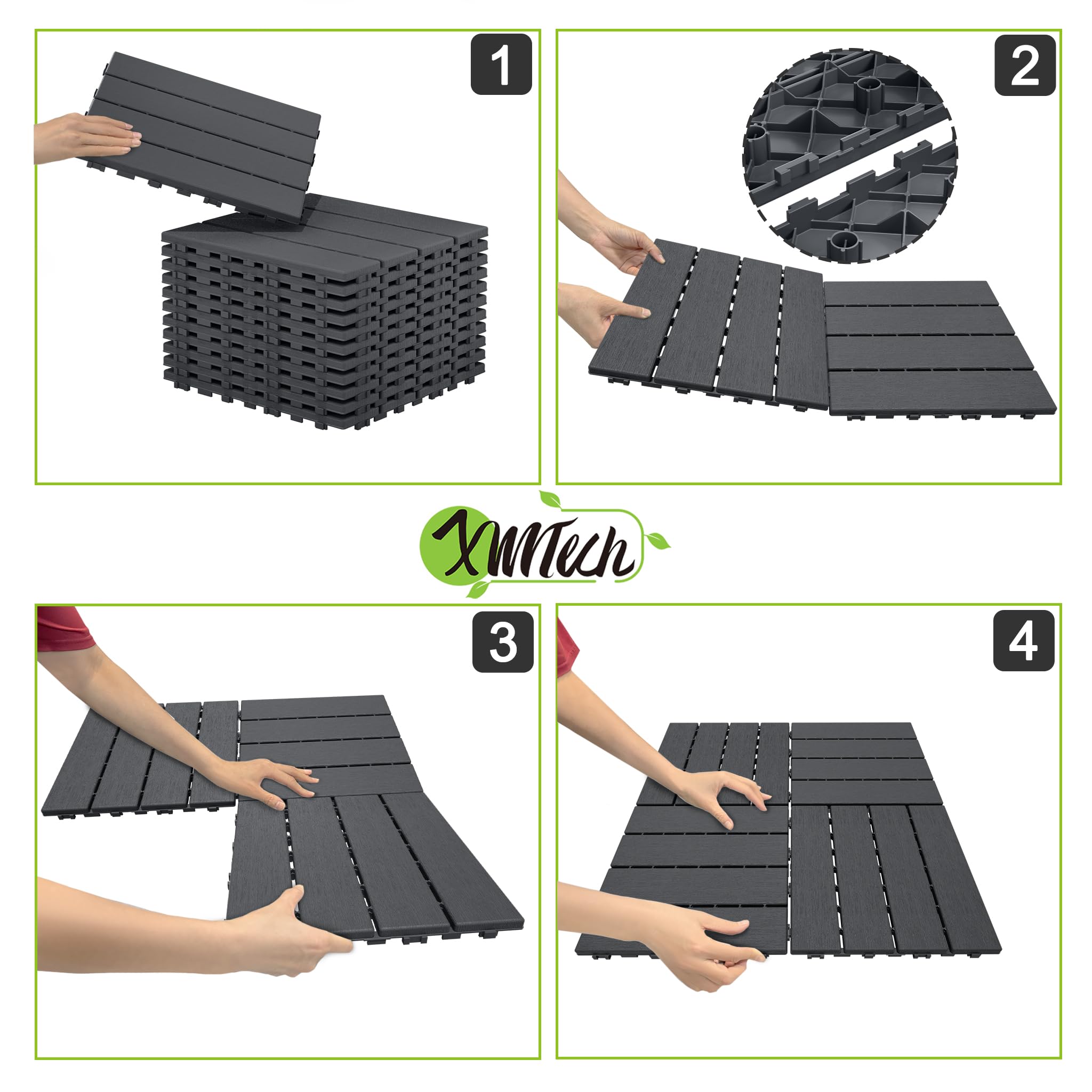 1

2

XMTech

3

4