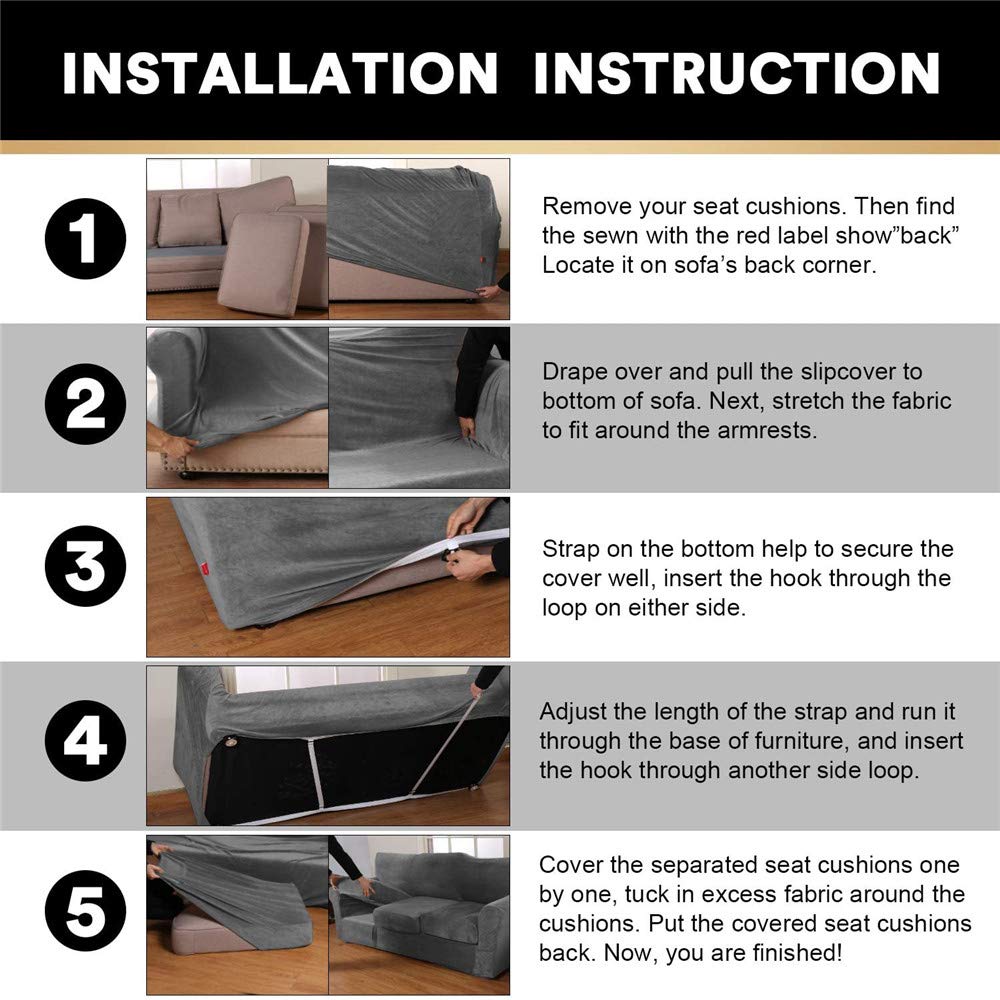 INSTALLATION INSTRUCTION

1

Remove your seat cushions. Then find the sewn with the red label show"back" Locate it on sofa's back corner.

2

Drape over and pull the slipcover to bottom of sofa. Next, stretch the fabric to fit around the armrests.

3

Strap on the bottom help to secure the cover well, insert the hook through the loop on either side.

4

Adjust the length of the strap and run it through the base of furniture, and insert the hook through another side loop.

5

Cover the separated seat cushions one by one, tuck in excess fabric around the cushions. Put the covered seat cushions back. Now, you are finished!