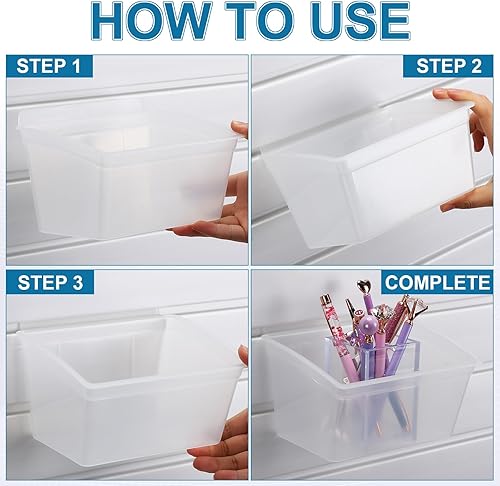 HOW TO USE

STEP 1

STEP 2

STEP 3

COMPLETE