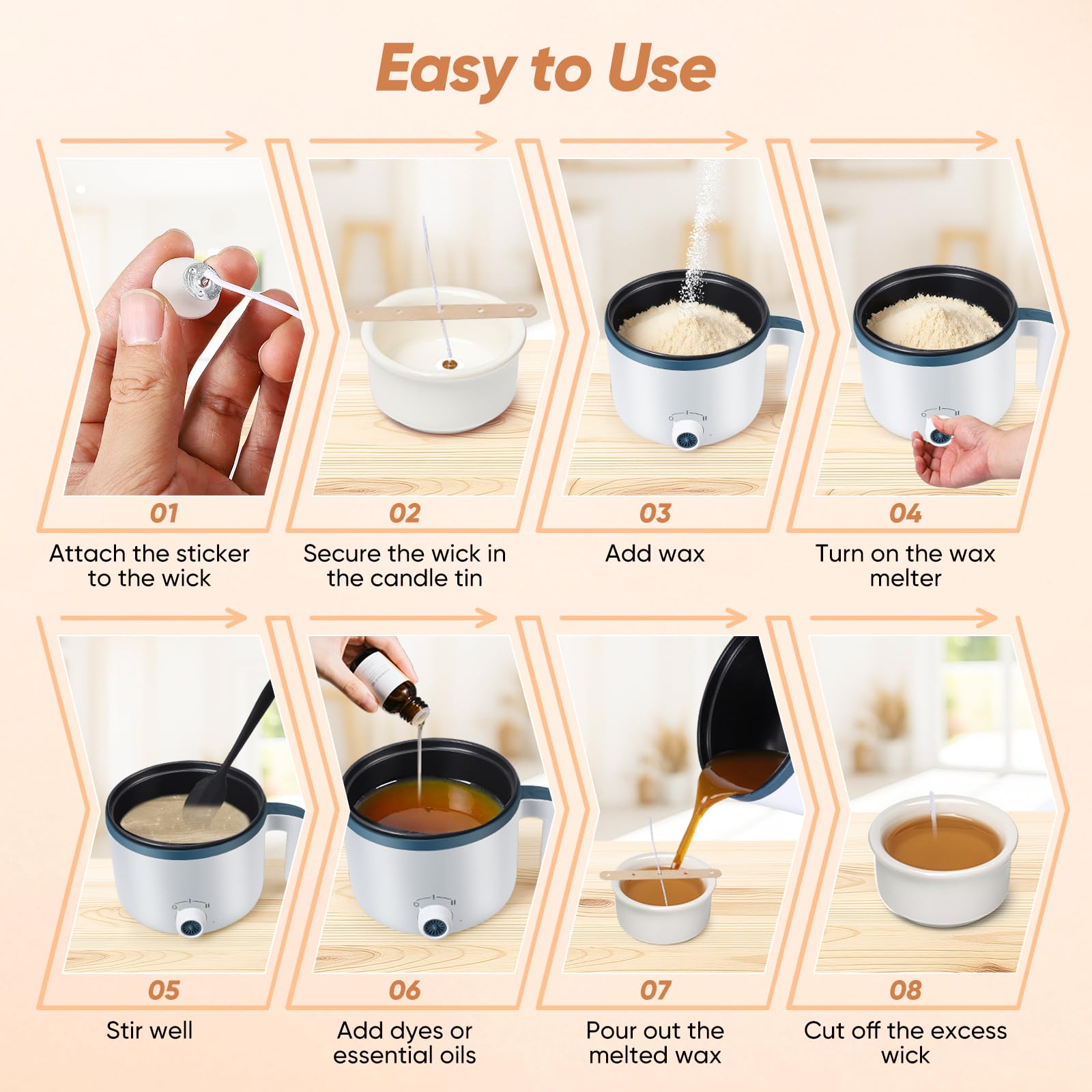 Easy to Use

01
Attach the sticker to the wick

02
Secure the wick in the candle tin

03
Add wax

04
Turn on the wax melter

05
Stir well

06
Add dyes or essential oils

07
Pour out the melted wax

08
Cut off the excess wick