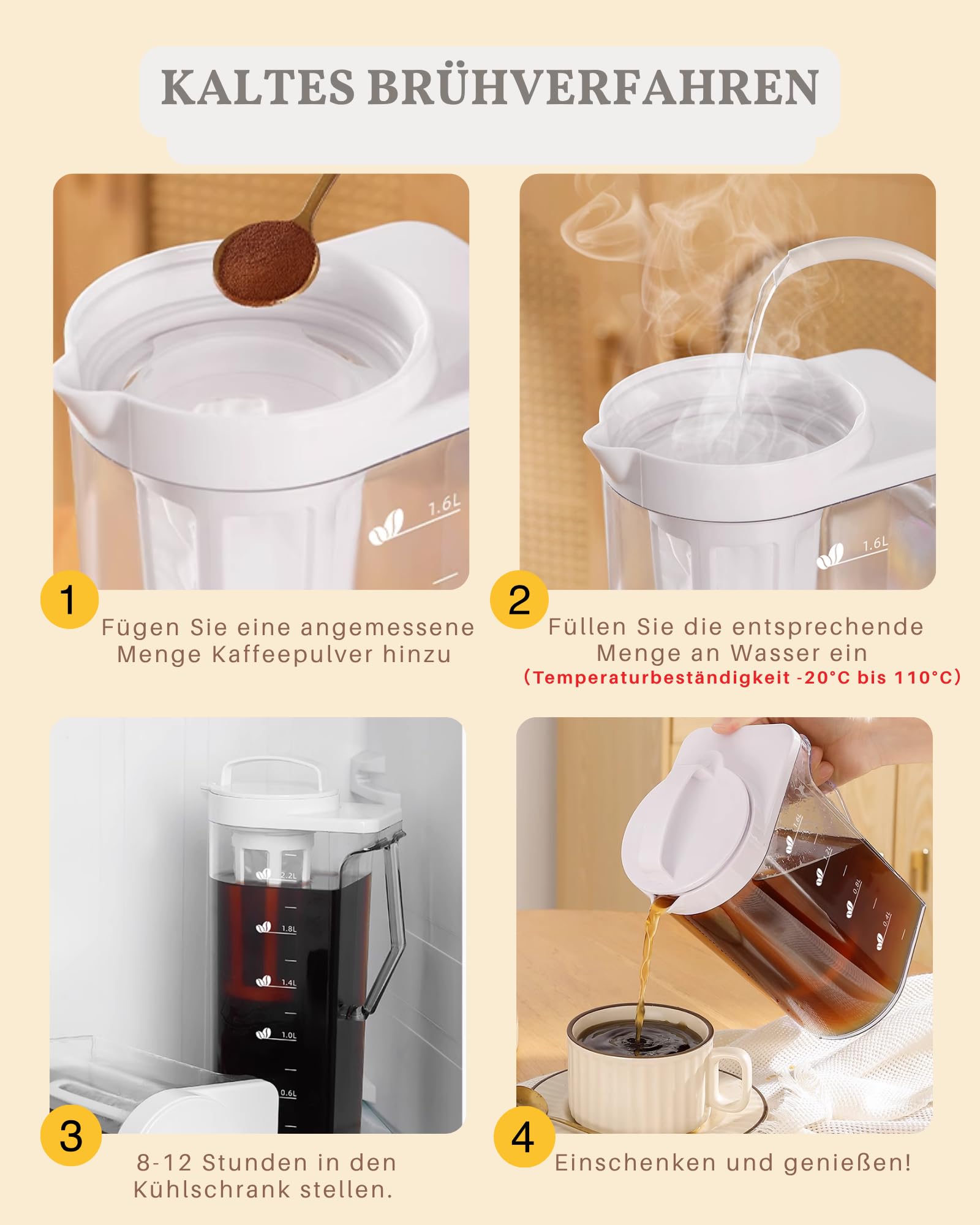 KALTES BRÜHVERFAHREN

1.6L

1

Fügen Sie eine angemessene Menge Kaffeepulver hinzu

1.6L

2

Füllen Sie die entsprechende Menge an Wasser ein

(Temperaturbeständigkeit -20°C bis 110°C)

2.2L

1.8L

1.4L

1.0L

0.6L

3

8-12 Stunden in den Kühlschrank stellen.

1.6L

1.2L

0.8L

0.4L

4

Einschenken und genießen!