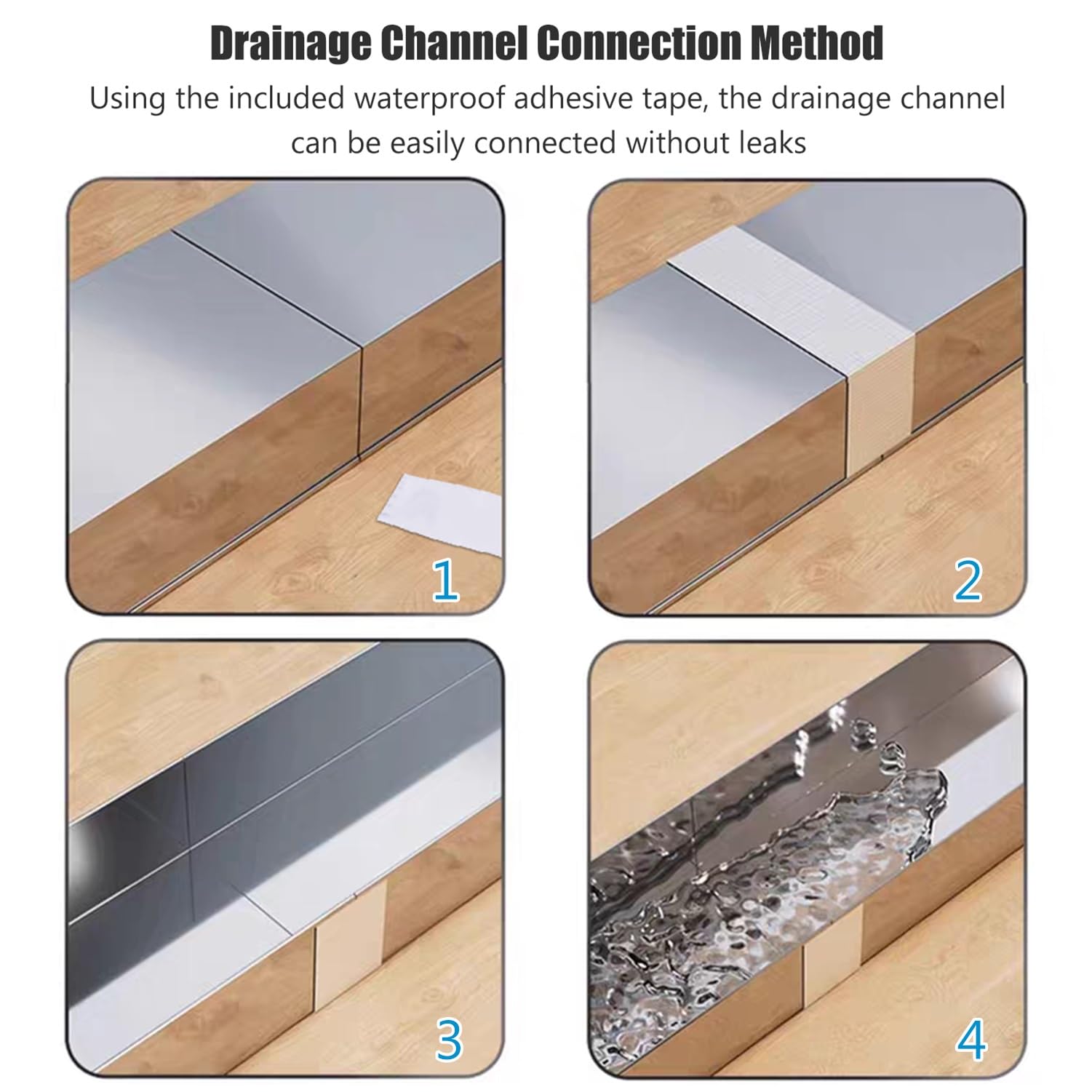 Drainage Channel Connection Method

Using the included waterproof adhesive tape, the drainage channel can be easily connected without leaks

1

2

3

4