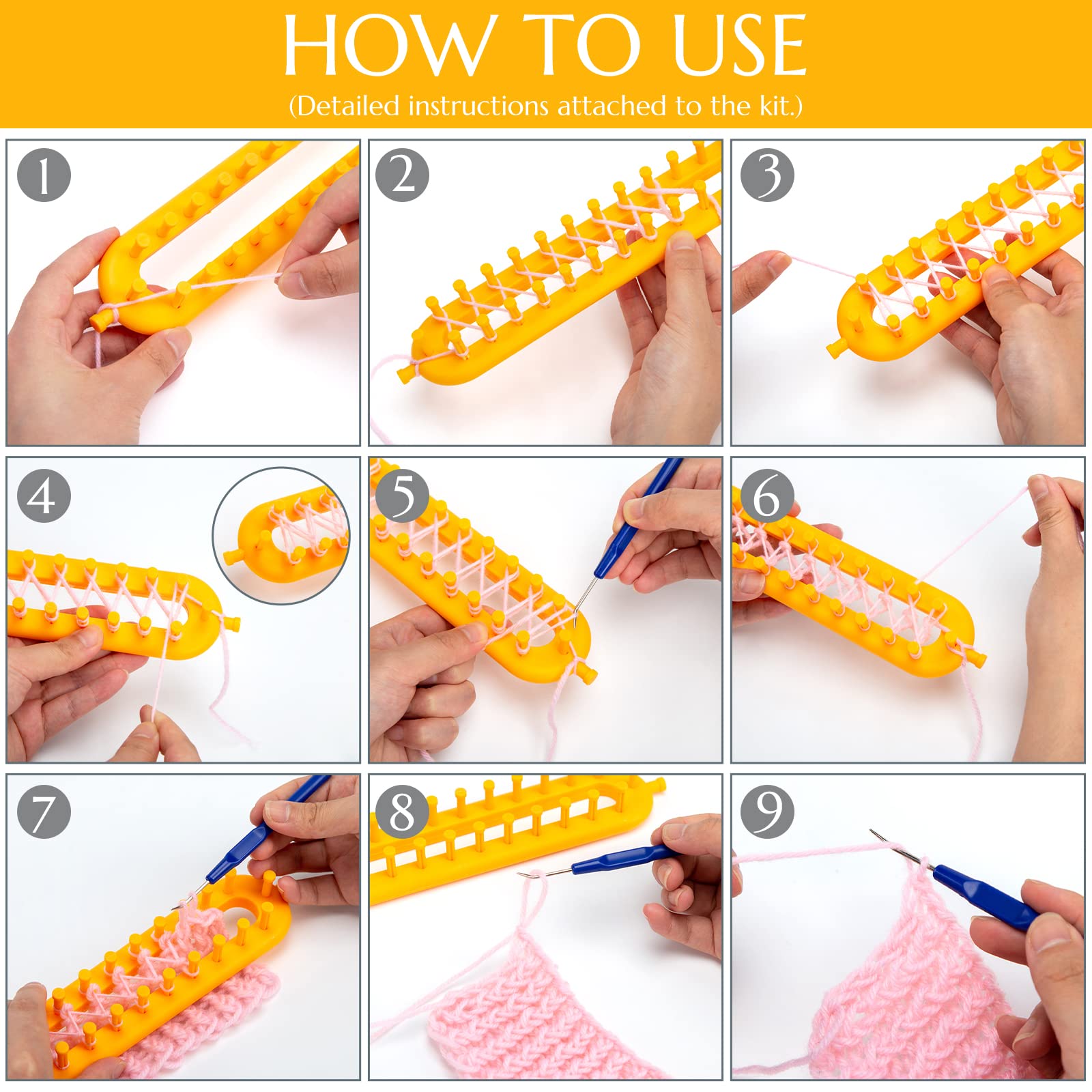 HOW TO USE

(Detailed instructions attached to the kit.)

1

2

3

4

5

6

7

8

9