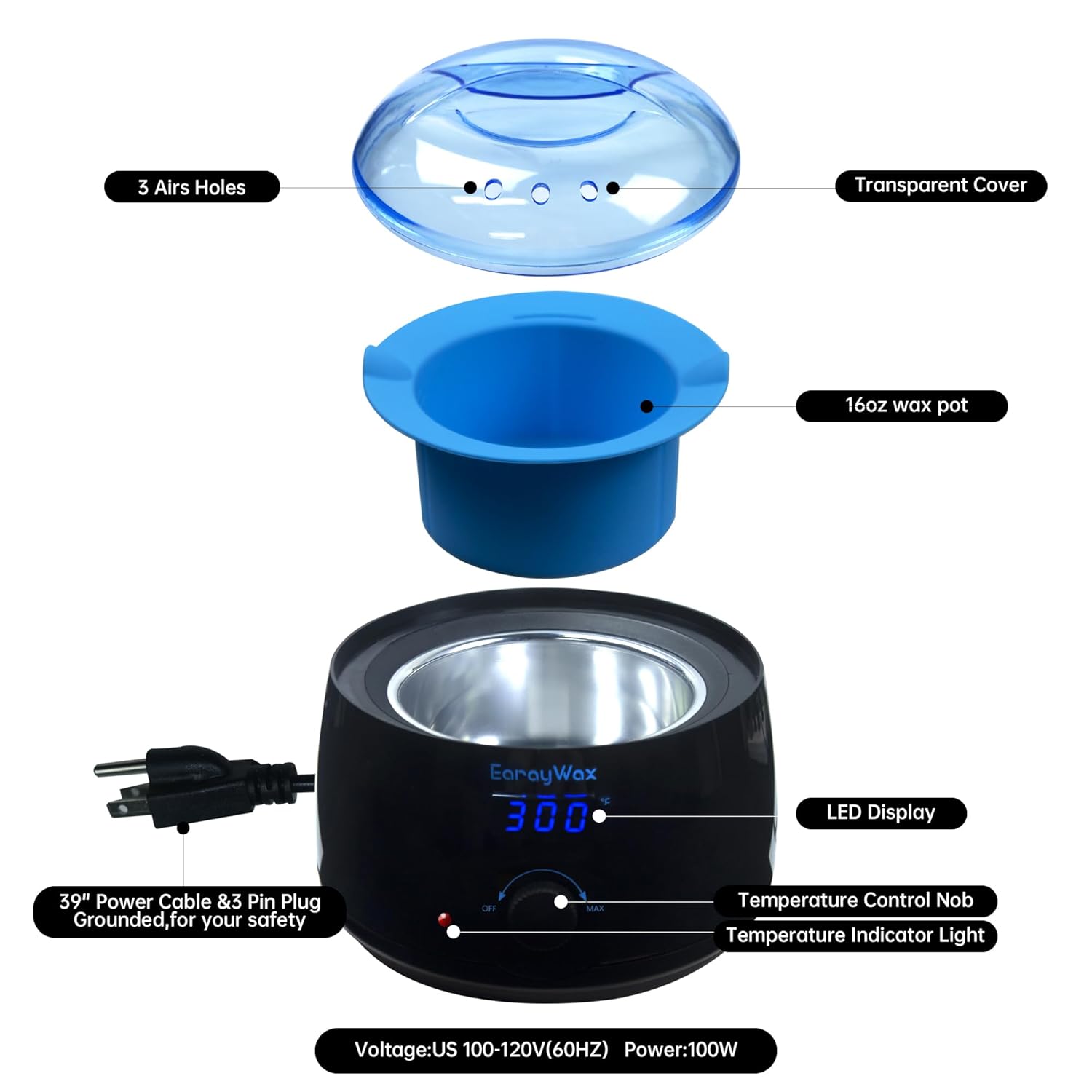 3 Airs Holes

Transparent Cover

16oz wax pot

EarayWax

300 °F

LED Display

OFF MAX

39" Power Cable &3 Pin Plug Grounded,for your safety

Temperature Control Nob

Temperature Indicator Light

Voltage:US 100-120V(60HZ) Power:100W